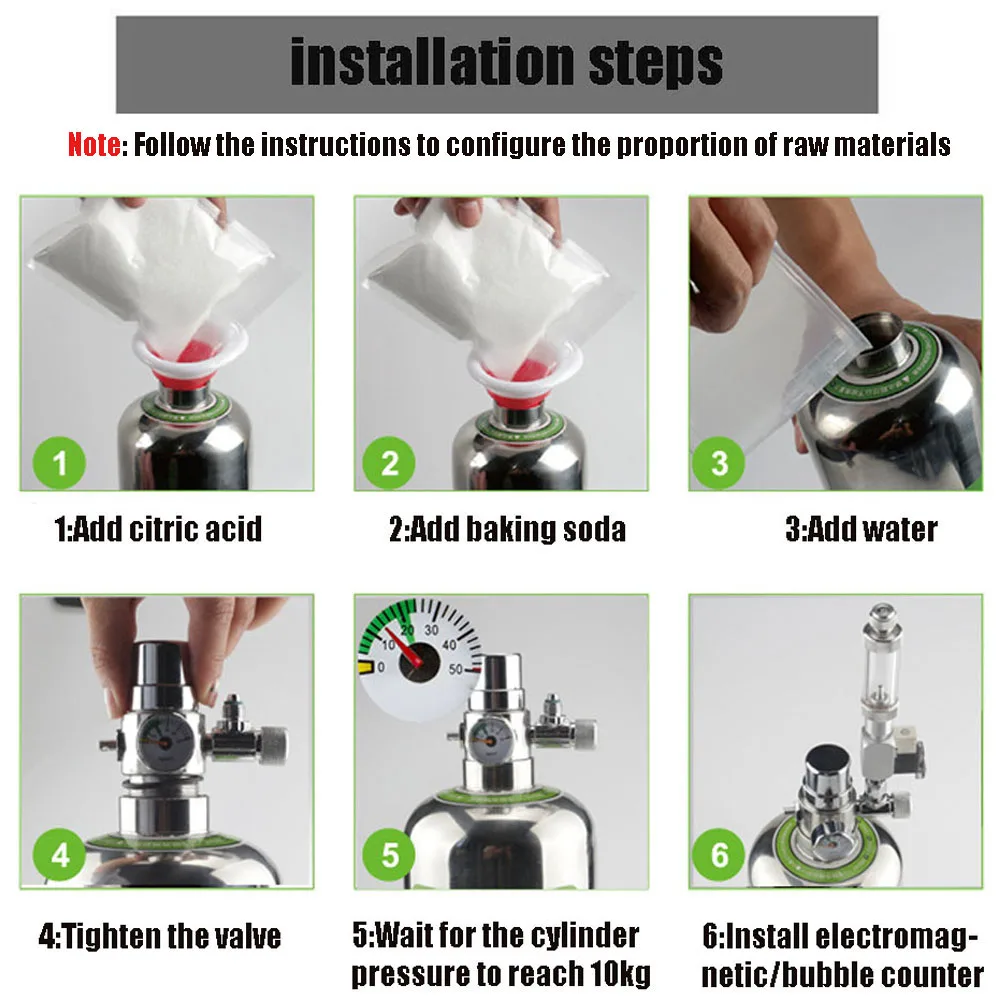 installation steps

Note: Follow the instructions to configure the proportion of raw materials

1

1:Add citric acid

2

2:Add baking soda

3

3:Add water

4

4:Tighten the valve

0 10 20 30 40 50

5

5:Wait for the cylinder pressure to reach 10kg

6

6:Install electromagnetic/bubble counter