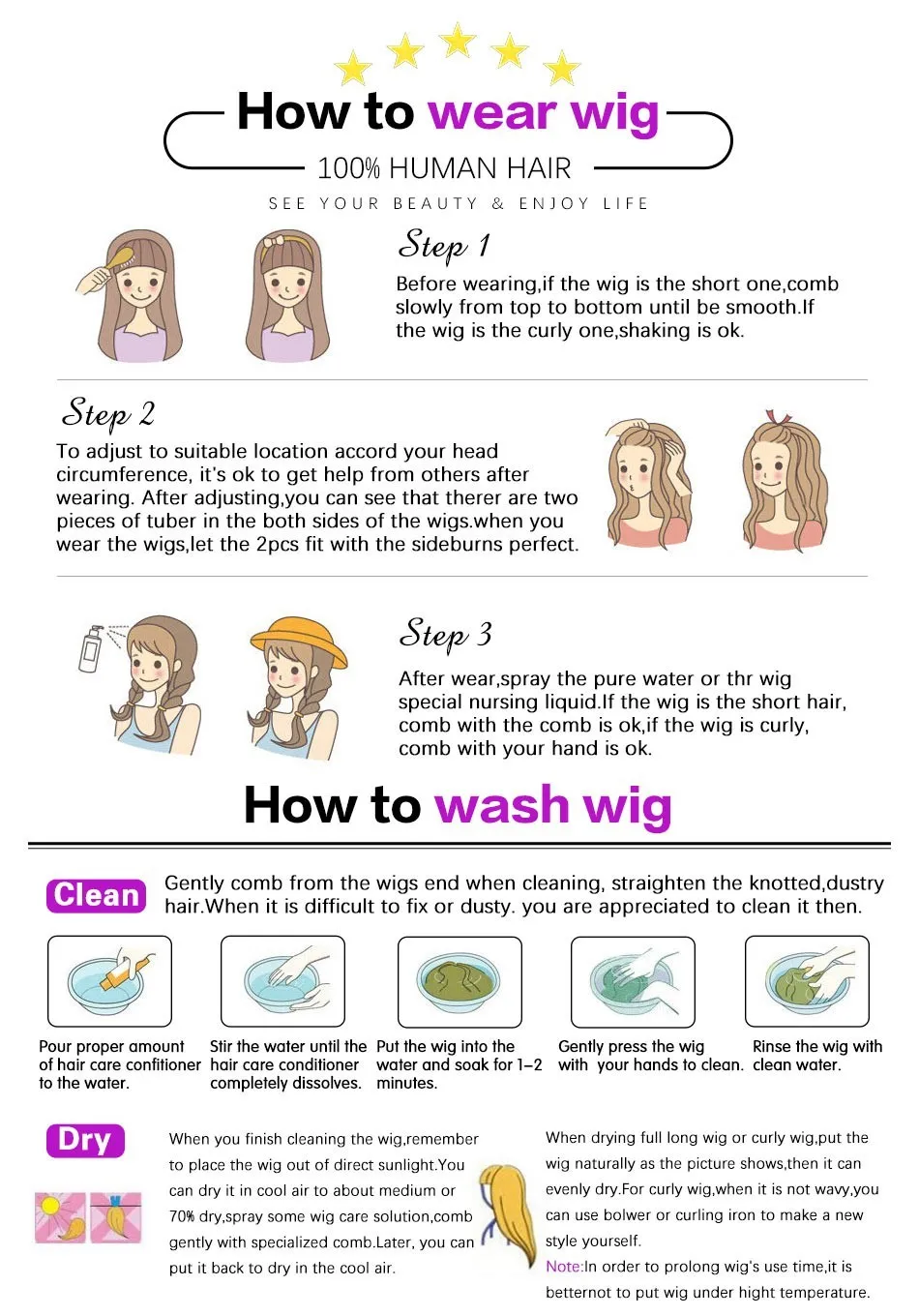 How to wear wig

100% HUMAN HAIR

SEE YOUR BEAUTY & ENJOY LIFE

Step 1

Before wearing,if the wig is the short one,comb slowly from top to bottom until be smooth.If the wig is the curly one,shaking is ok.

Step 2

To adjust to suitable location accord your head circumference, it's ok to get help from others after wearing. After adjusting,you can see that therer are two pieces of tuber in the both sides of the wigs.when you wear the wigs,let the 2pcs fit with the sideburns perfect.

Step 3

After wear,spray the pure water or thr wig special nursing liquid.If the wig is the short hair, comb with the comb is ok,if the wig is curly, comb with your hand is ok.

How to wash wig

Clean

Gently comb from the wigs end when cleaning, straighten the knotted,dustry hair.When it is difficult to fix or dusty. you are appreciated to clean it then.

Pour proper amount of hair care confitioner to the water.

Stir the water until the hair care conditioner completely dissolves.

Put the wig into the water and soak for 1–2 minutes.

Gently press the wig with your hands to clean.

Rinse the wig with clean water.

Dry

When you finish cleaning the wig,remember to place the wig out of direct sunlight.You can dry it in cool air to about medium or 70% dry,spray some wig care solution,comb gently with specialized comb.Later, you can put it back to dry in the cool air.

When drying full long wig or curly wig,put the wig naturally as the picture shows,then it can evenly dry.For curly wig,when it is not wavy,you can use bolwer or curling iron to make a new style yourself.

Note:In order to prolong wig's use time,it is betternot to put wig under hight temperature.