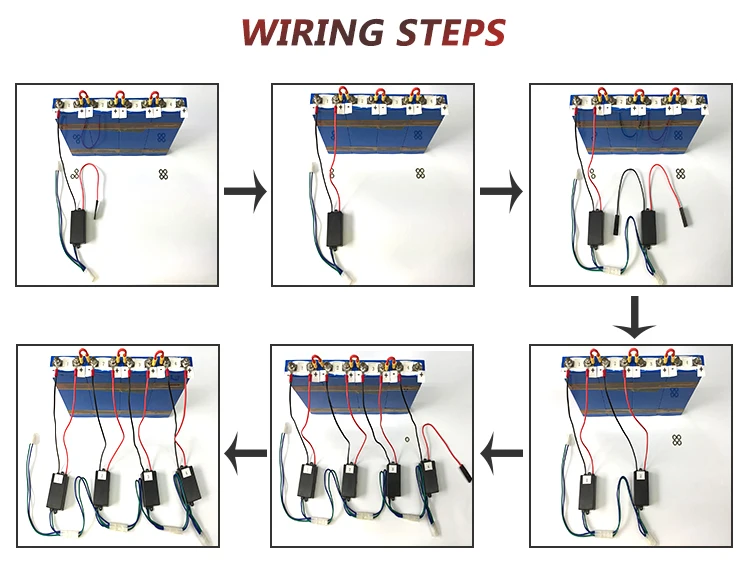 WIRING STEPS