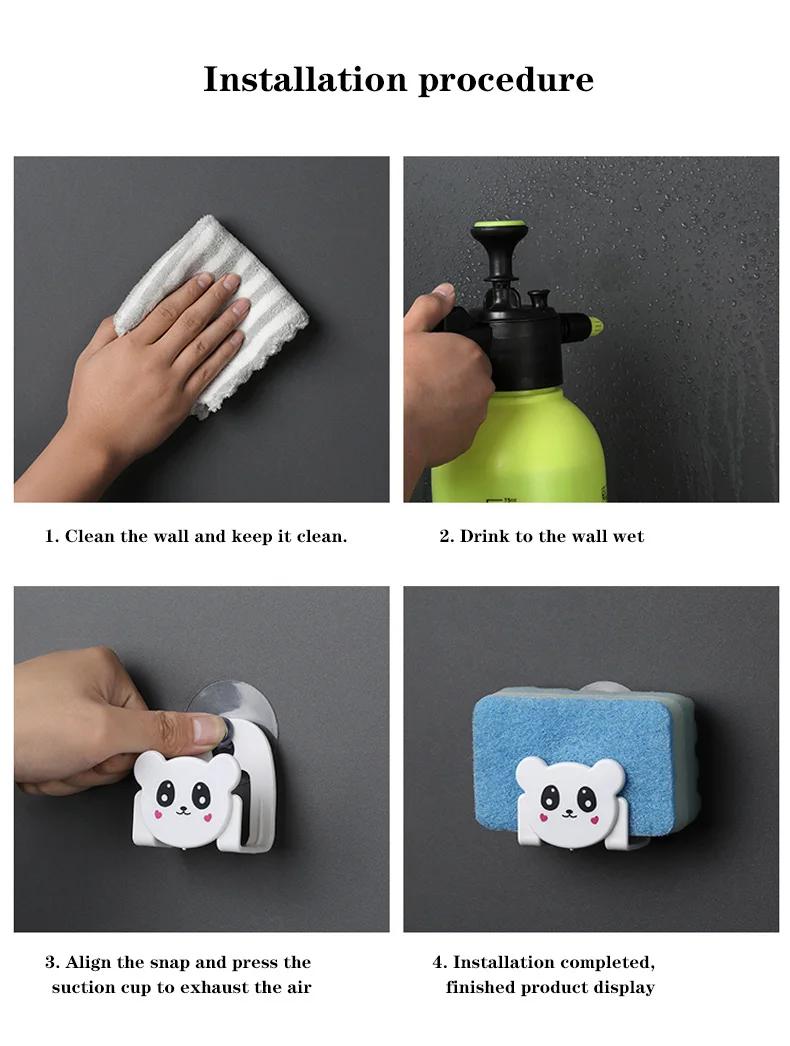 Installation procedure

1. Clean the wall and keep it clean.

2. Drink to the wall wet

3. Align the snap and press the suction cup to exhaust the air

4. Installation completed, finished product display