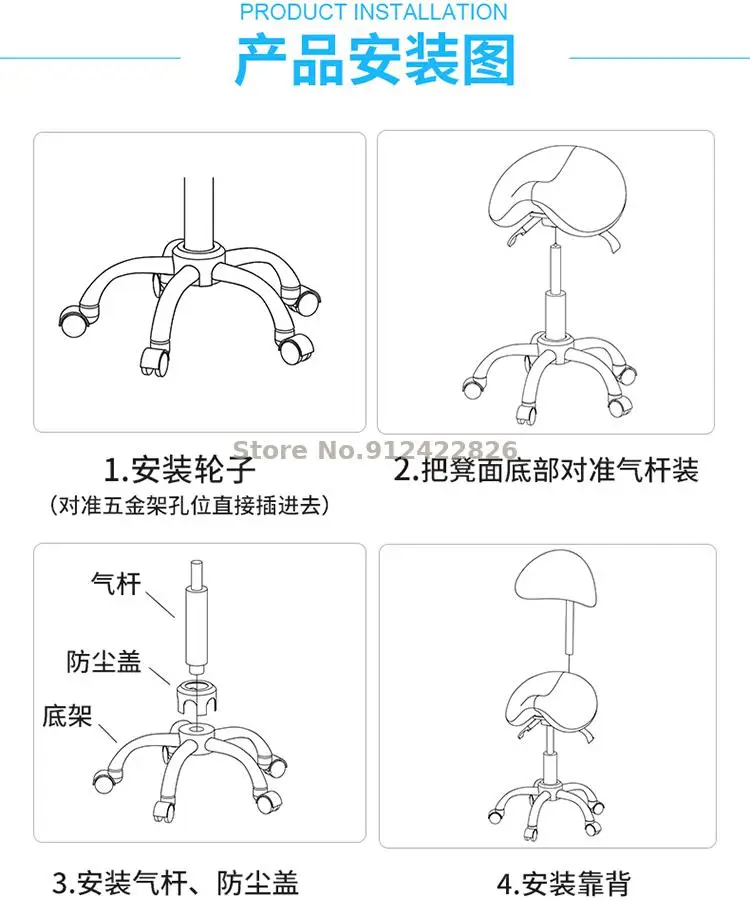 PRODUCT INSTALLATION

产品安装图

Store No.912422826

1.安装轮子
（对准五金架孔位直接插进去）

2.把凳面底部对准气杆装

气杆

防尘盖

底架

3.安装气杆、防尘盖

4.安装靠背