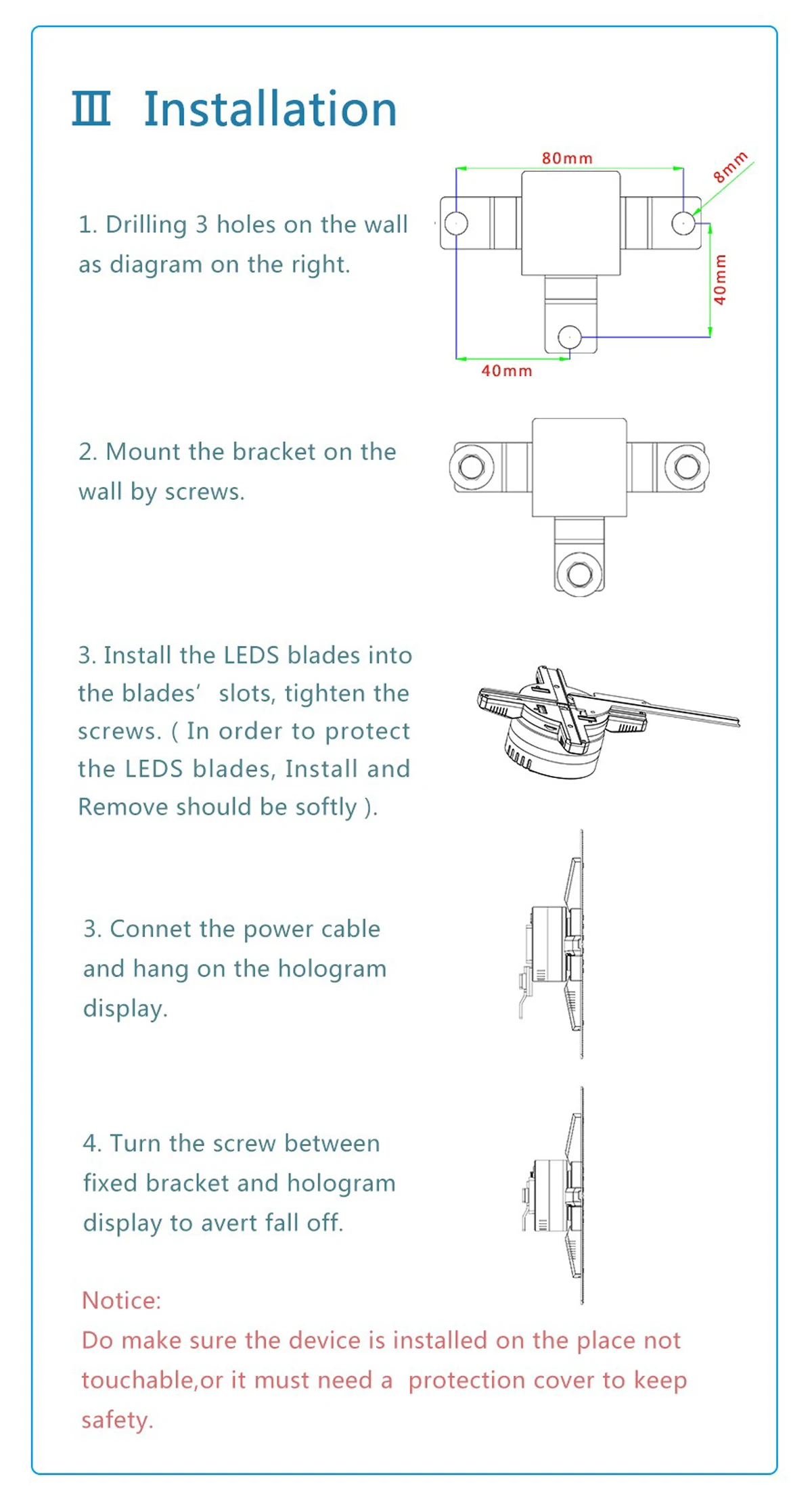 Ⅲ Installation

1. Drilling 3 holes on the wall as diagram on the right.

80mm
8mm
40mm
40mm

2. Mount the bracket on the wall by screws.

3. Install the LEDS blades into the blades' slots, tighten the screws. ( In order to protect the LEDS blades, Install and Remove should be softly ).

3. Connet the power cable and hang on the hologram display.

4. Turn the screw between fixed bracket and hologram display to avert fall off.

Notice:
Do make sure the device is installed on the place not touchable,or it must need a protection cover to keep safety.