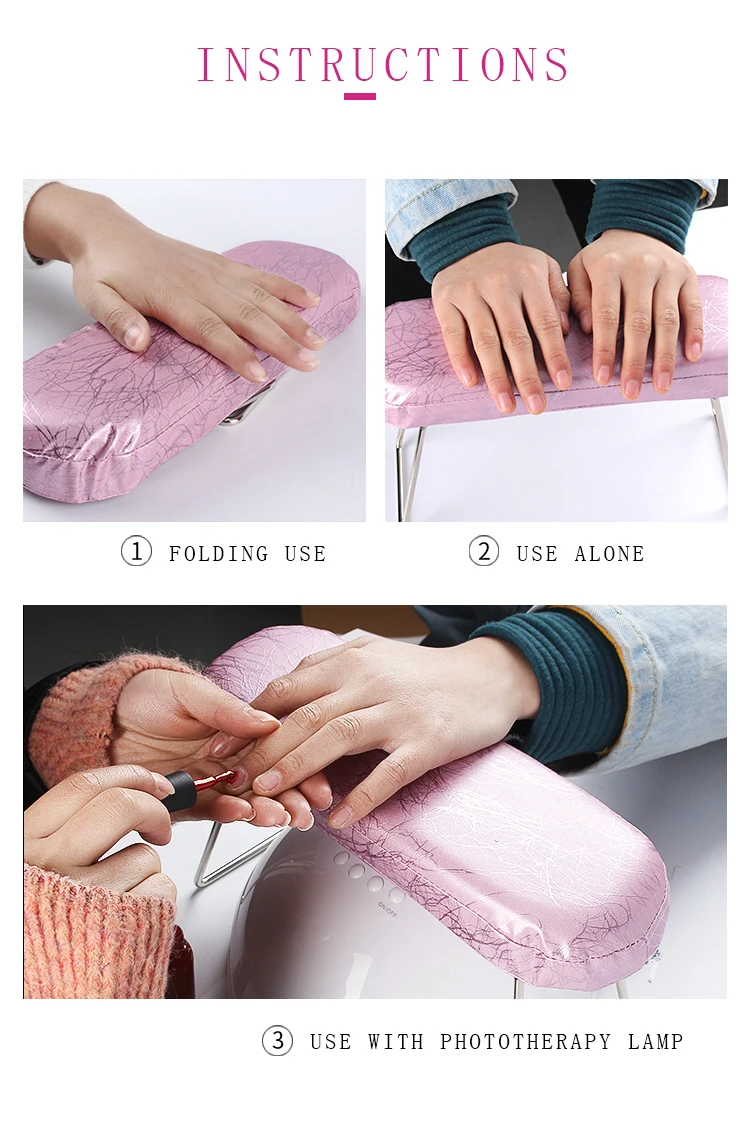 INSTRUCTIONS

① FOLDING USE

② USE ALONE

ON/OFF

③ USE WITH PHOTOTHERAPY LAMP