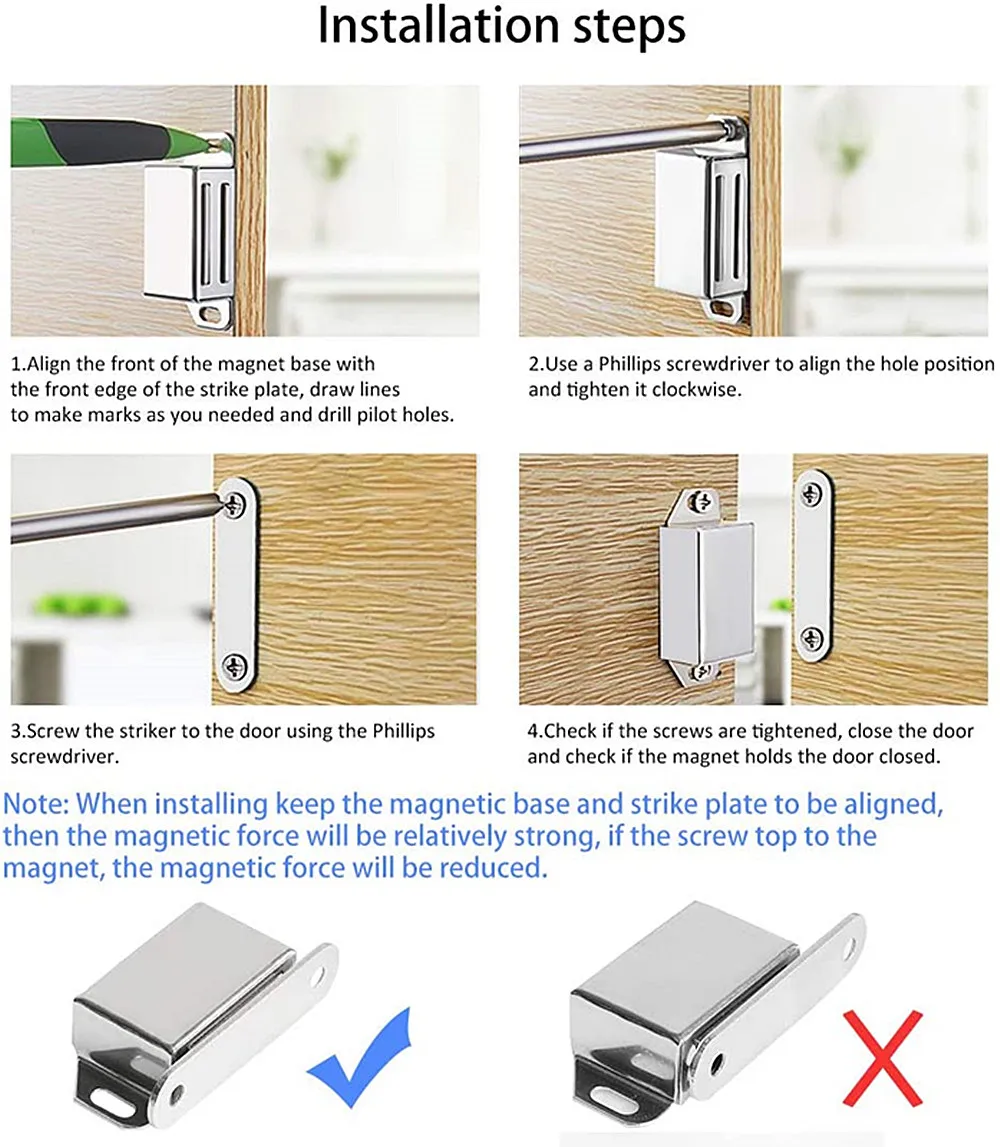 Installation steps

1.Align the front of the magnet base with the front edge of the strike plate, draw lines to make marks as you needed and drill pilot holes.

2.Use a Phillips screwdriver to align the hole position and tighten it clockwise.

3.Screw the striker to the door using the Phillips screwdriver.

4.Check if the screws are tightened, close the door and check if the magnet holds the door closed.

Note: When installing keep the magnetic base and strike plate to be aligned, then the magnetic force will be relatively strong, if the screw top to the magnet, the magnetic force will be reduced.