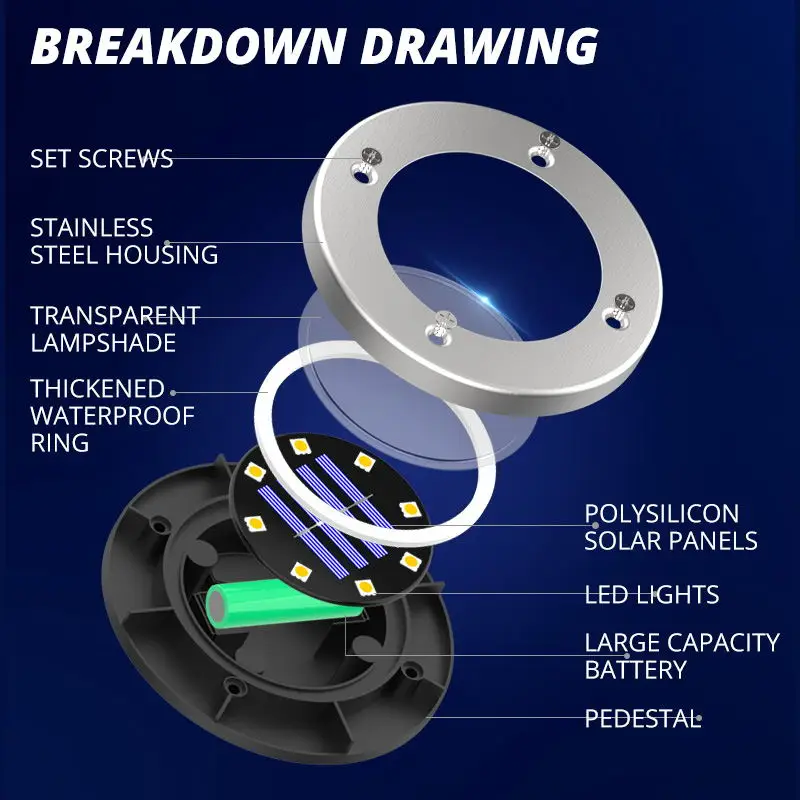 BREAKDOWN DRAWING

SET SCREWS

STAINLESS STEEL HOUSING

TRANSPARENT LAMPSHADE

THICKENED WATERPROOF RING

POLYSILICON SOLAR PANELS

LED LIGHTS

LARGE CAPACITY BATTERY

PEDESTAL