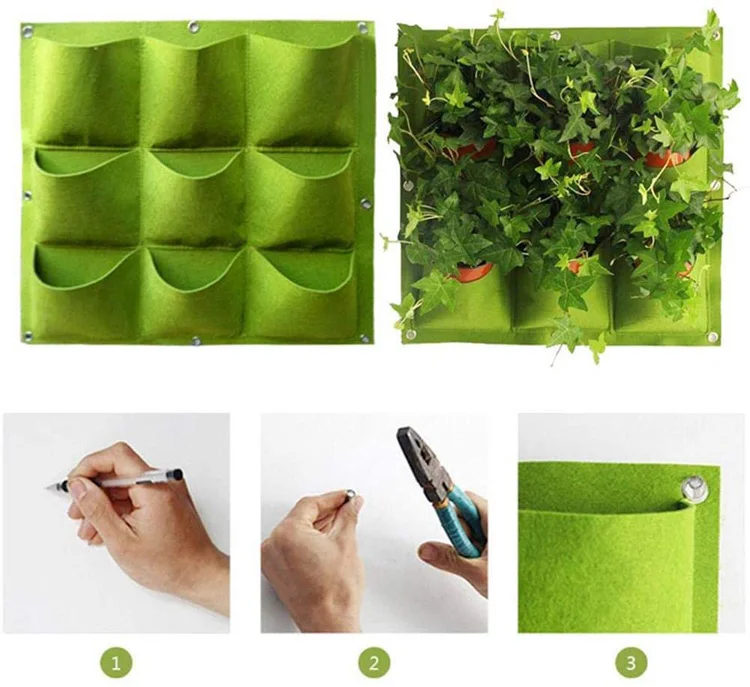 1

2

3