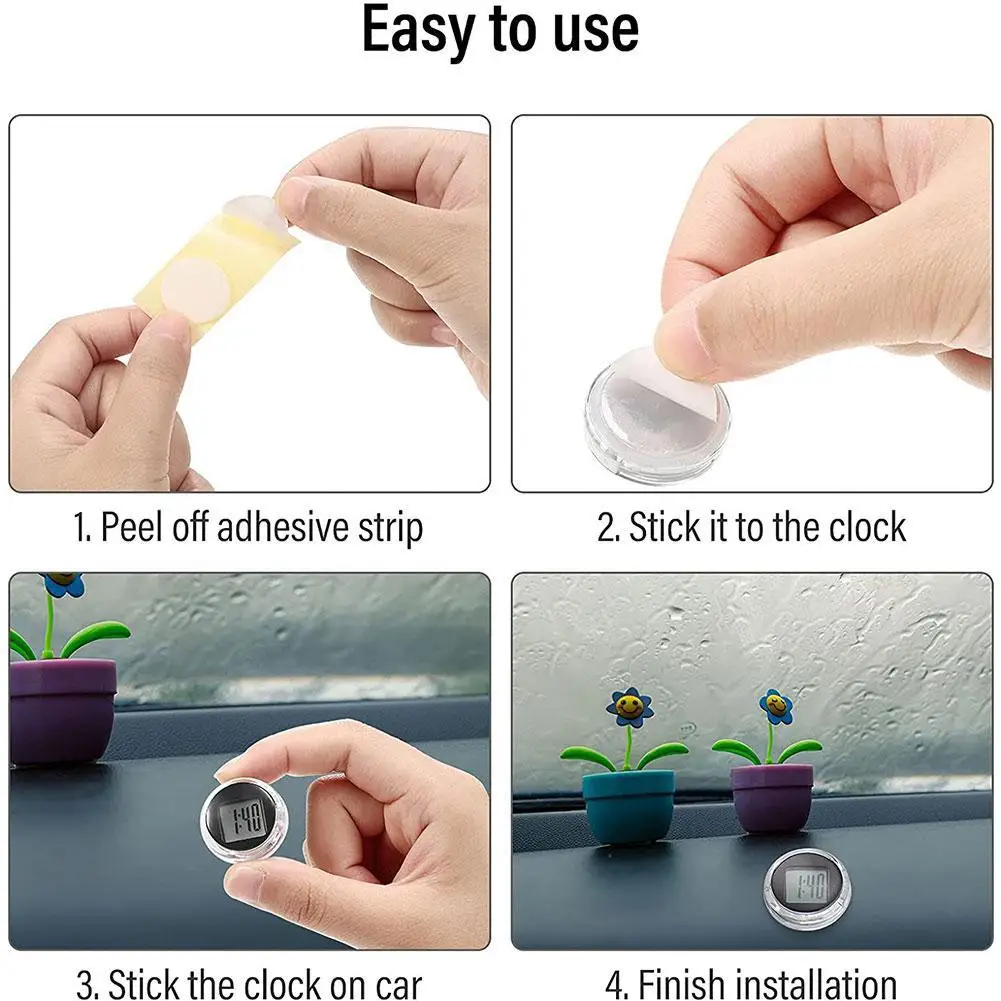 Easy to use

1. Peel off adhesive strip

2. Stick it to the clock

1:40

3. Stick the clock on car

1:40

4. Finish installation