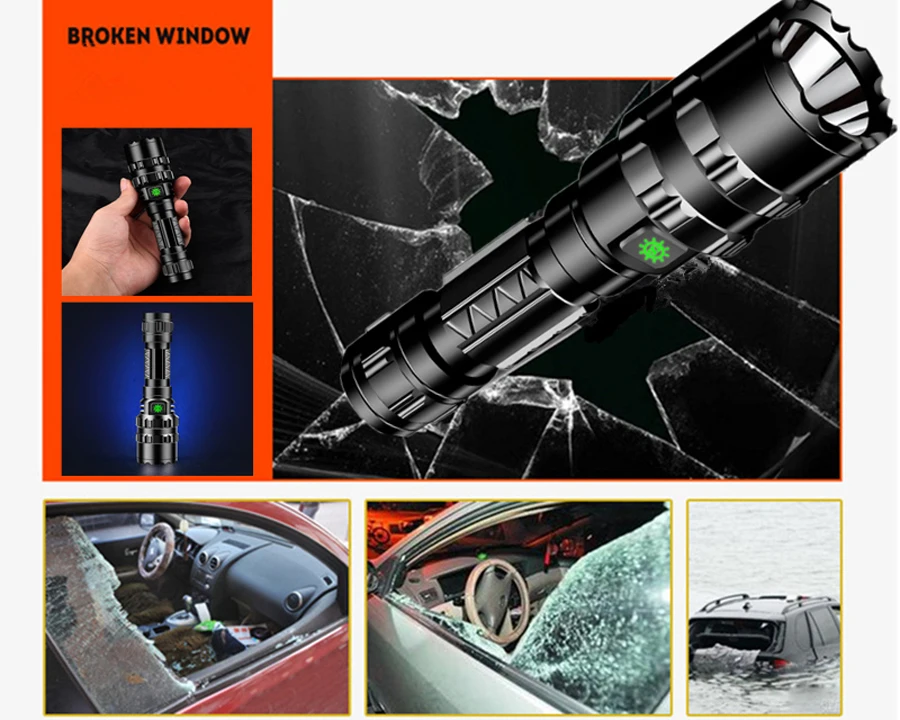 BROKEN WINDOW