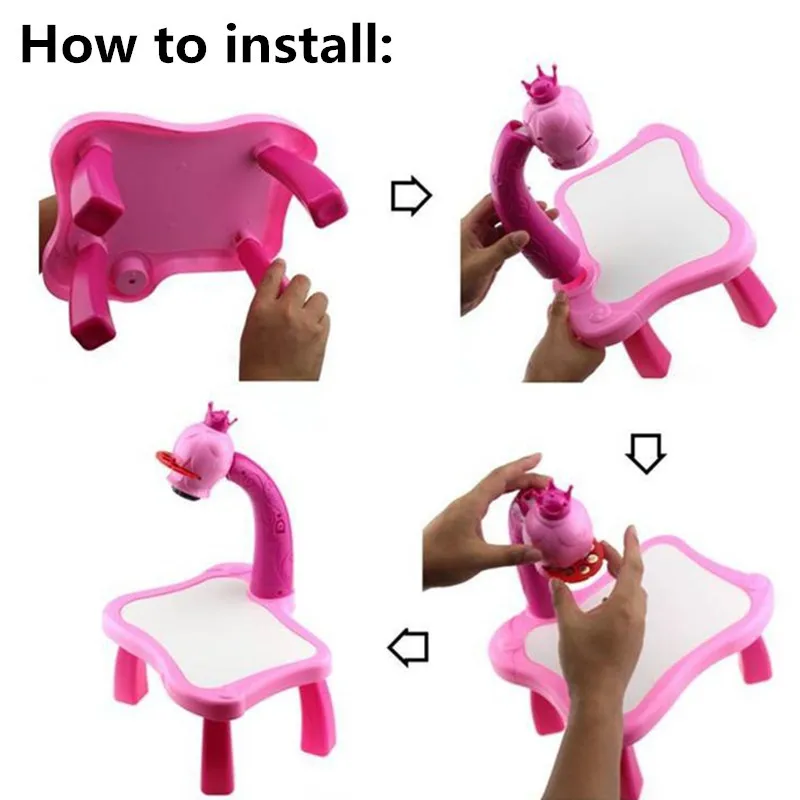 How to install: