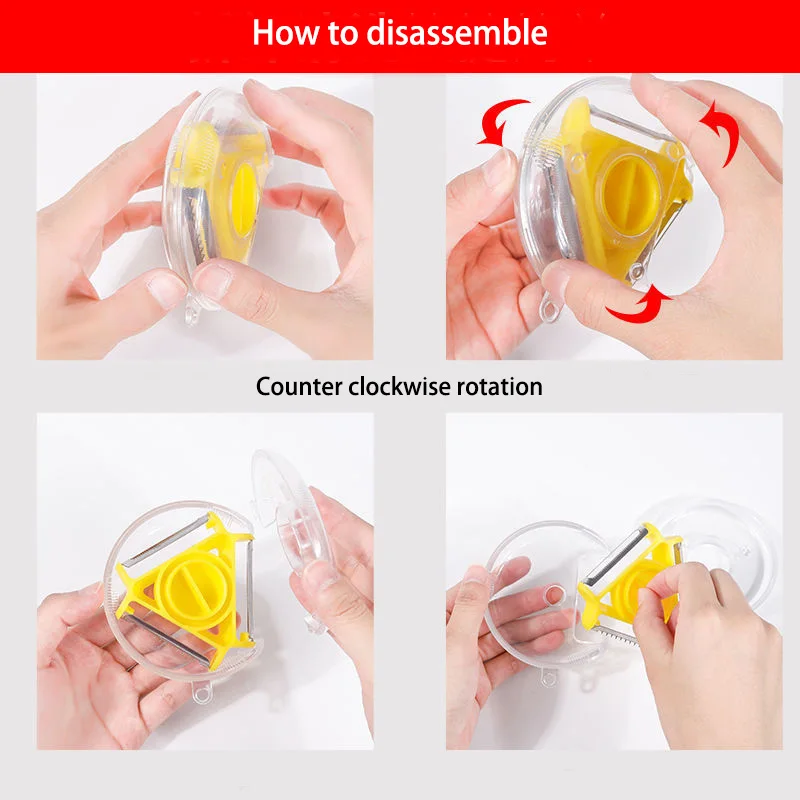 How to disassemble

Counter clockwise rotation