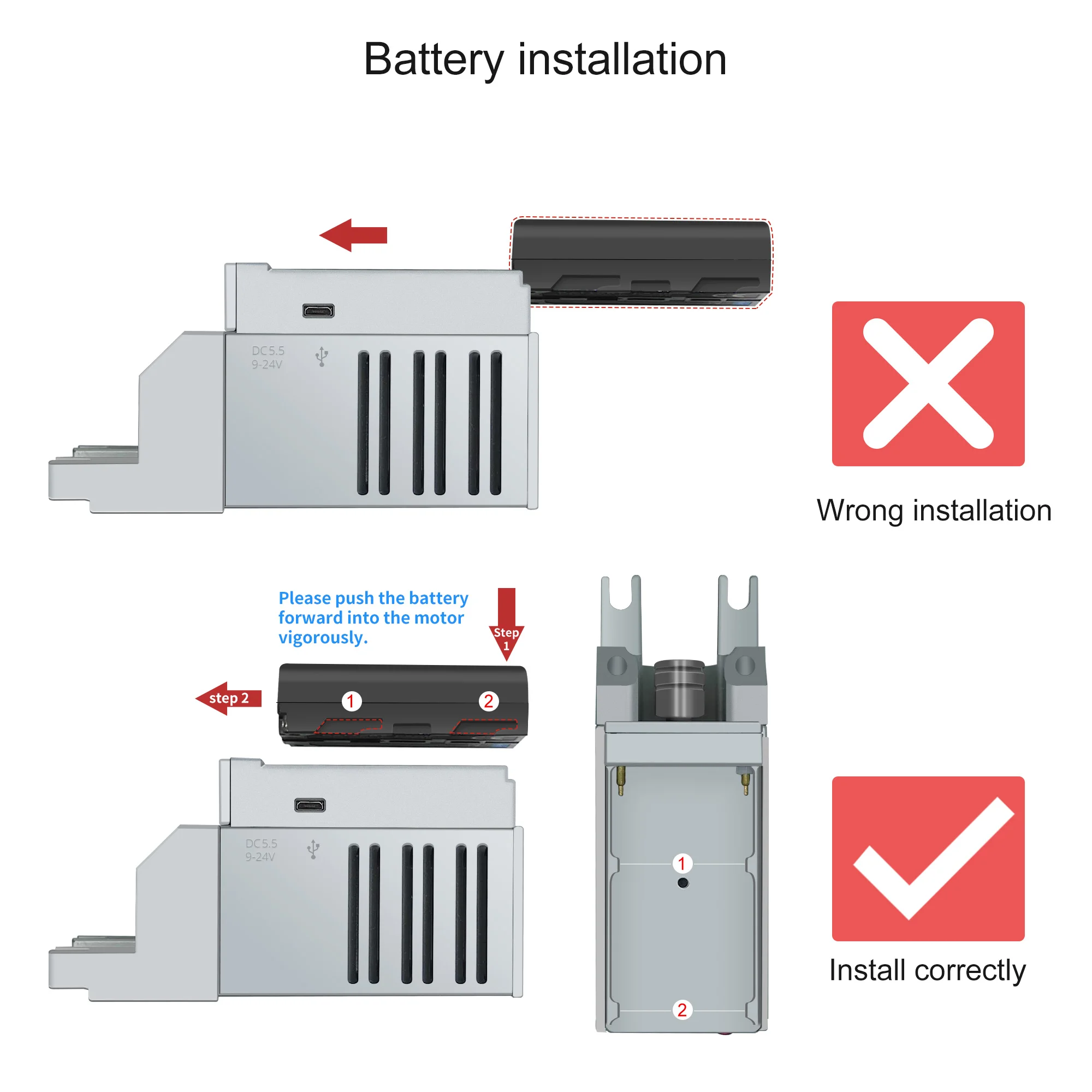 Battery installation

DC5.5
9-24V

Wrong installation

Please push the battery forward into the motor vigorously.

Step 1

step 2

1

2

DC5.5
9-24V

1

2

Install correctly