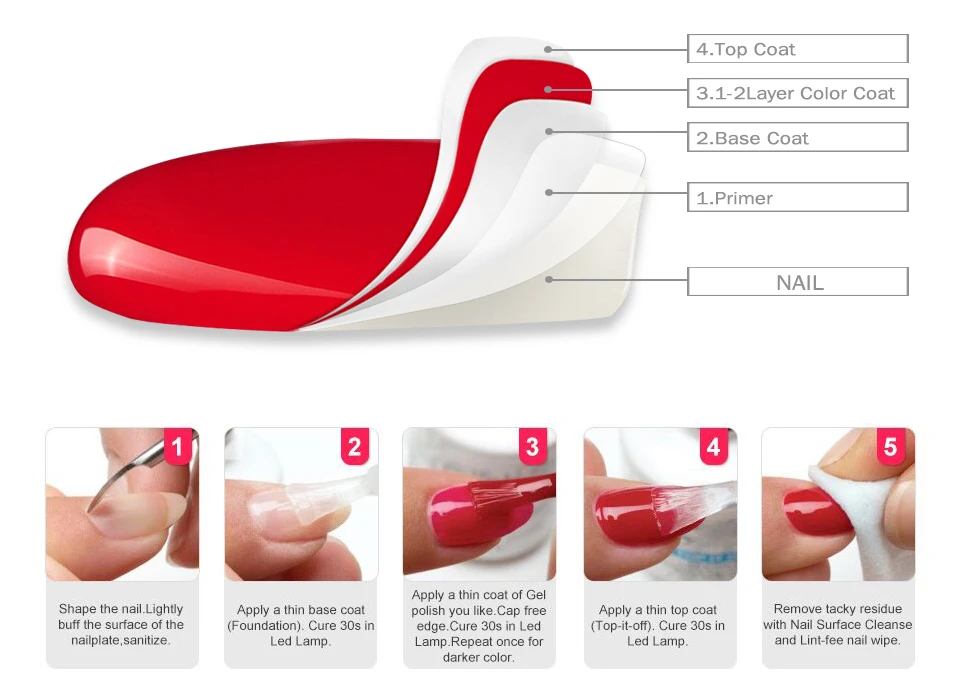 4.Top Coat

3.1-2Layer Color Coat

2.Base Coat

1.Primer

NAIL

1

Shape the nail.Lightly buff the surface of the nailplate,sanitize.

2

Apply a thin base coat (Foundation). Cure 30s in Led Lamp.

3

Apply a thin coat of Gel polish you like.Cap free edge.Cure 30s in Led Lamp.Repeat once for darker color.

4

Apply a thin top coat (Top-it-off). Cure 30s in Led Lamp.

5

Remove tacky residue with Nail Surface Cleanse and Lint-fee nail wipe.