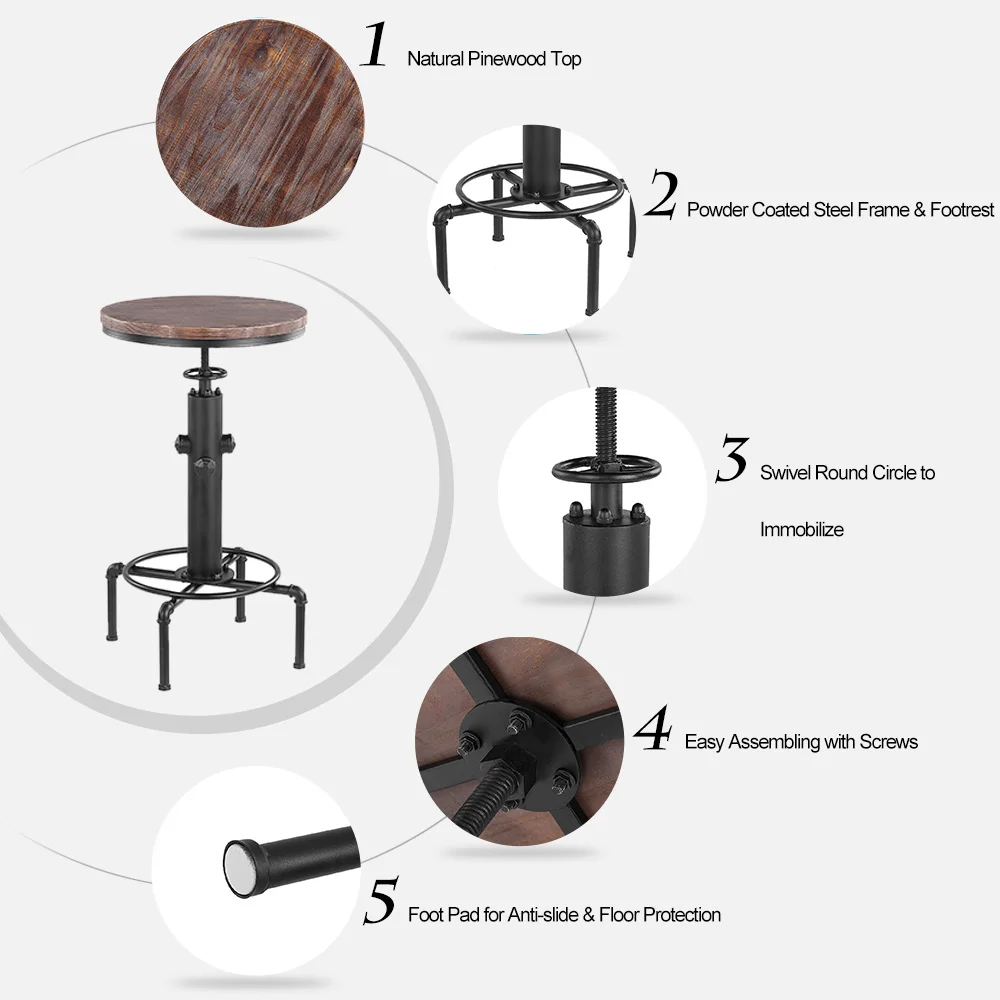 1 Natural Pinewood Top

2 Powder Coated Steel Frame & Footrest

3 Swivel Round Circle to Immobilize

4 Easy Assembling with Screws

5 Foot Pad for Anti-slide & Floor Protection