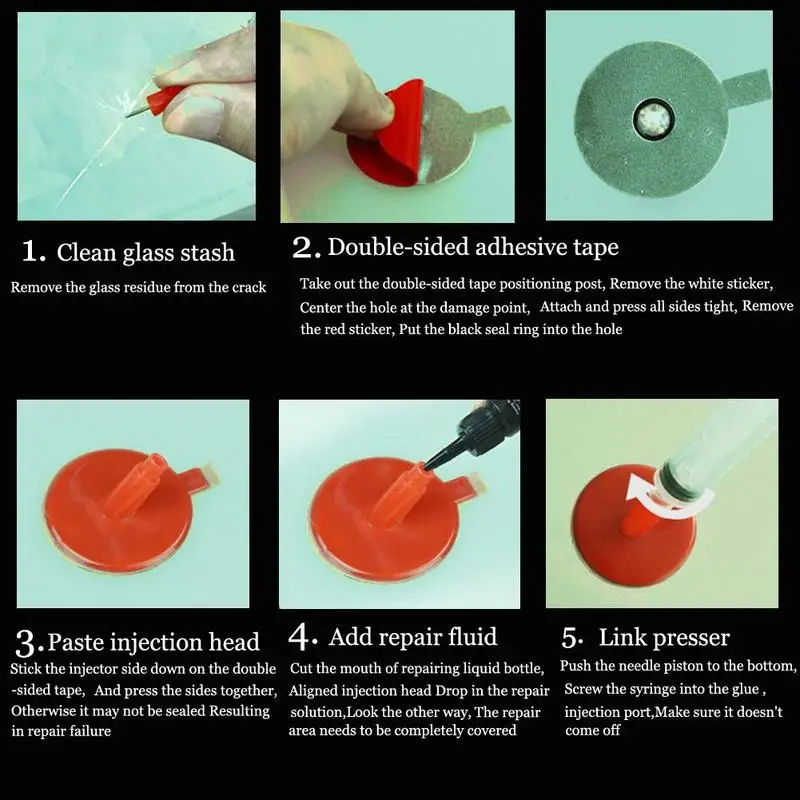 1. Clean glass stash

Remove the glass residue from the crack

2. Double-sided adhesive tape

Take out the double-sided tape positioning post, Remove the white sticker, Center the hole at the damage point, Attach and press all sides tight, Remove the red sticker, Put the black seal ring into the hole

3. Paste injection head

Stick the injector side down on the double -sided tape, And press the sides together, Otherwise it may not be sealed Resulting in repair failure

4. Add repair fluid

Cut the mouth of repairing liquid bottle, Aligned injection head Drop in the repair solution,Look the other way, The repair area needs to be completely covered

5. Link presser

Push the needle piston to the bottom, Screw the syringe into the glue , injection port,Make sure it doesn't come off