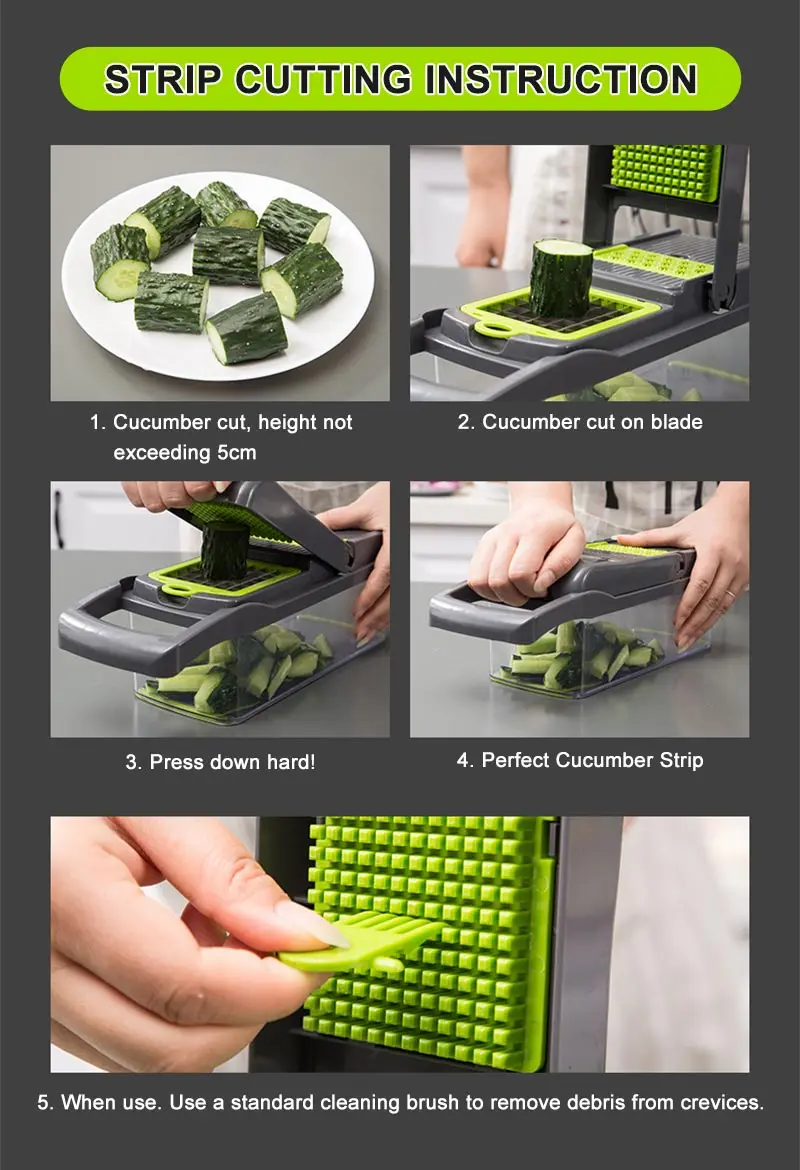 STRIP CUTTING INSTRUCTION

1. Cucumber cut, height not exceeding 5cm

2. Cucumber cut on blade

3. Press down hard!

4. Perfect Cucumber Strip

5. When use. Use a standard cleaning brush to remove debris from crevices.