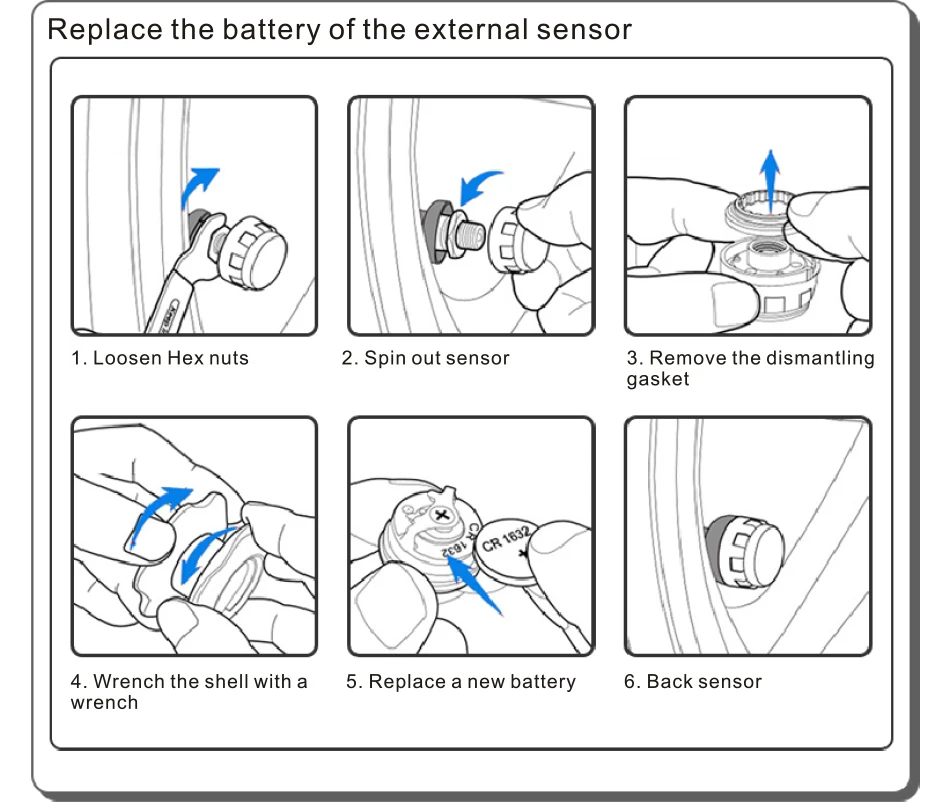 Replace the battery of the external sensor

1. Loosen Hex nuts

2. Spin out sensor

3. Remove the dismantling gasket

CR 1632

CR 1632

4. Wrench the shell with a wrench

5. Replace a new battery

6. Back sensor