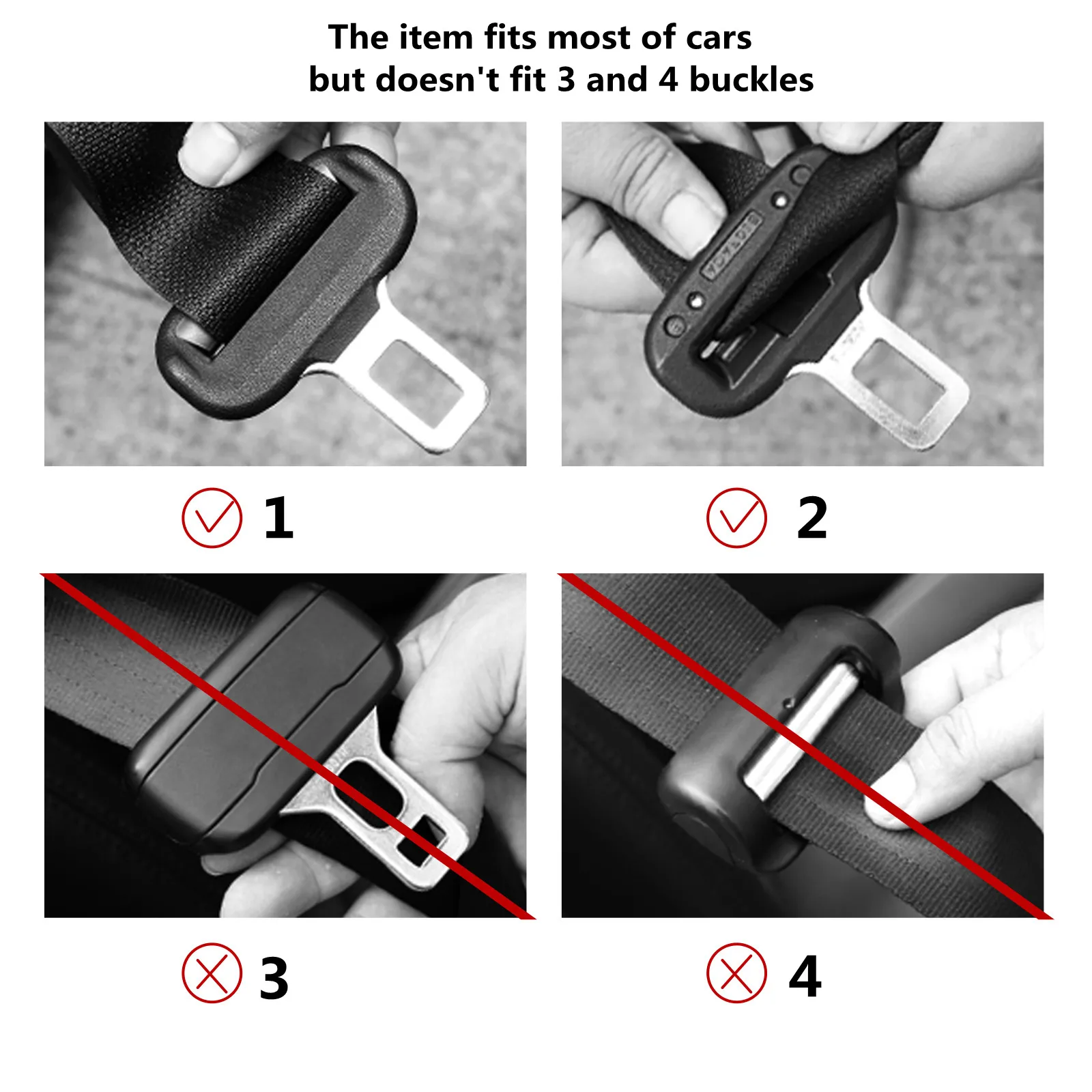 The item fits most of cars
but doesn't fit 3 and 4 buckles

1

2

3

4