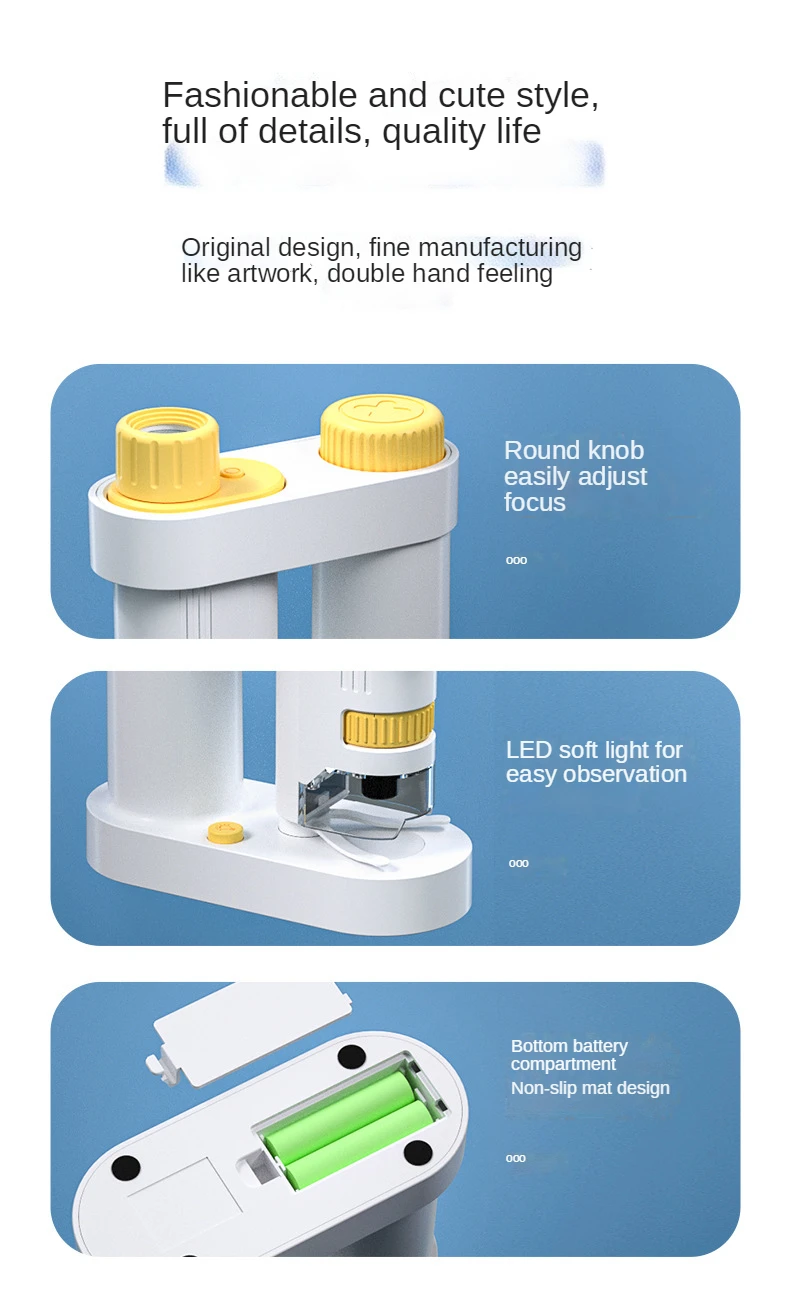 Fashionable and cute style, full of details, quality life

Original design, fine manufacturing like artwork, double hand feeling

Round knob easily adjust focus

ooo

LED soft light for easy observation

ooo

Bottom battery compartment

Non-slip mat design

ooo