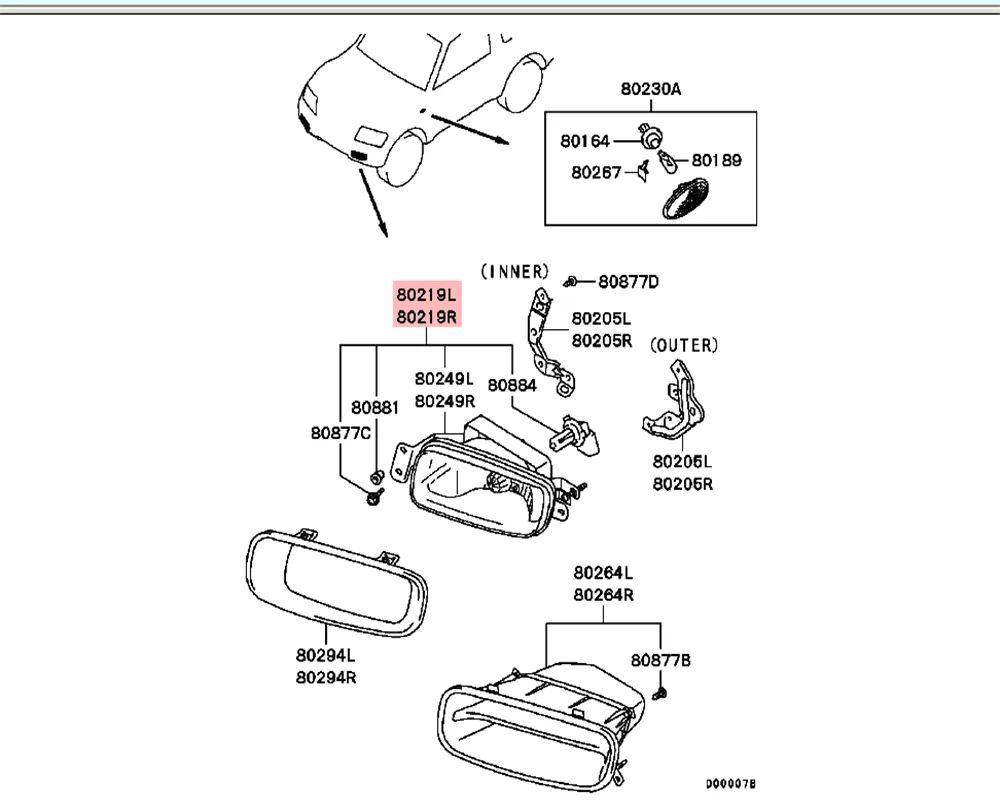 80230A
80164
80189
80267

(INNER)
80877D
80219L
80219R
80205L
80205R
(OUTER)
80249L
80249R
80884
80881
80877C
80205L
80205R

80264L
80264R
80877B
80294L
80294R

D00007B