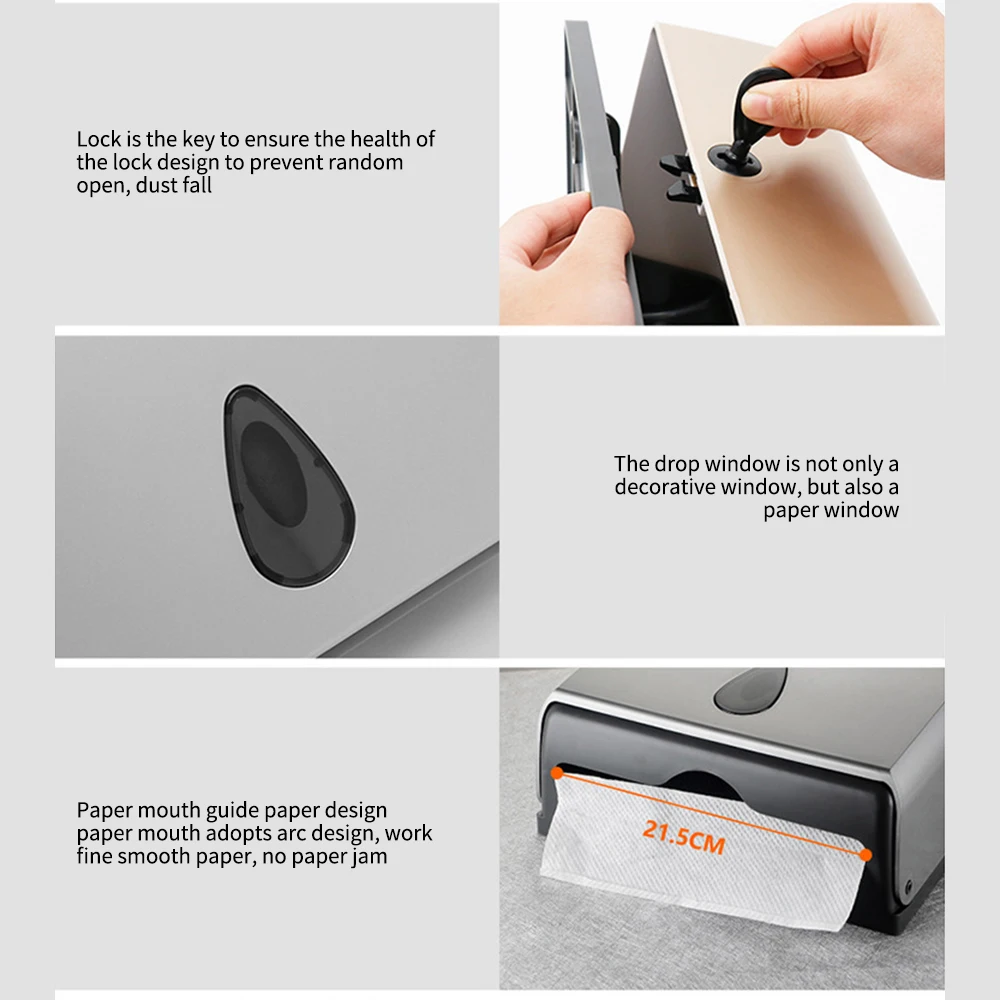 Lock is the key to ensure the health of the lock design to prevent random open, dust fall

The drop window is not only a decorative window, but also a paper window

Paper mouth guide paper design paper mouth adopts arc design, work fine smooth paper, no paper jam

21.5CM