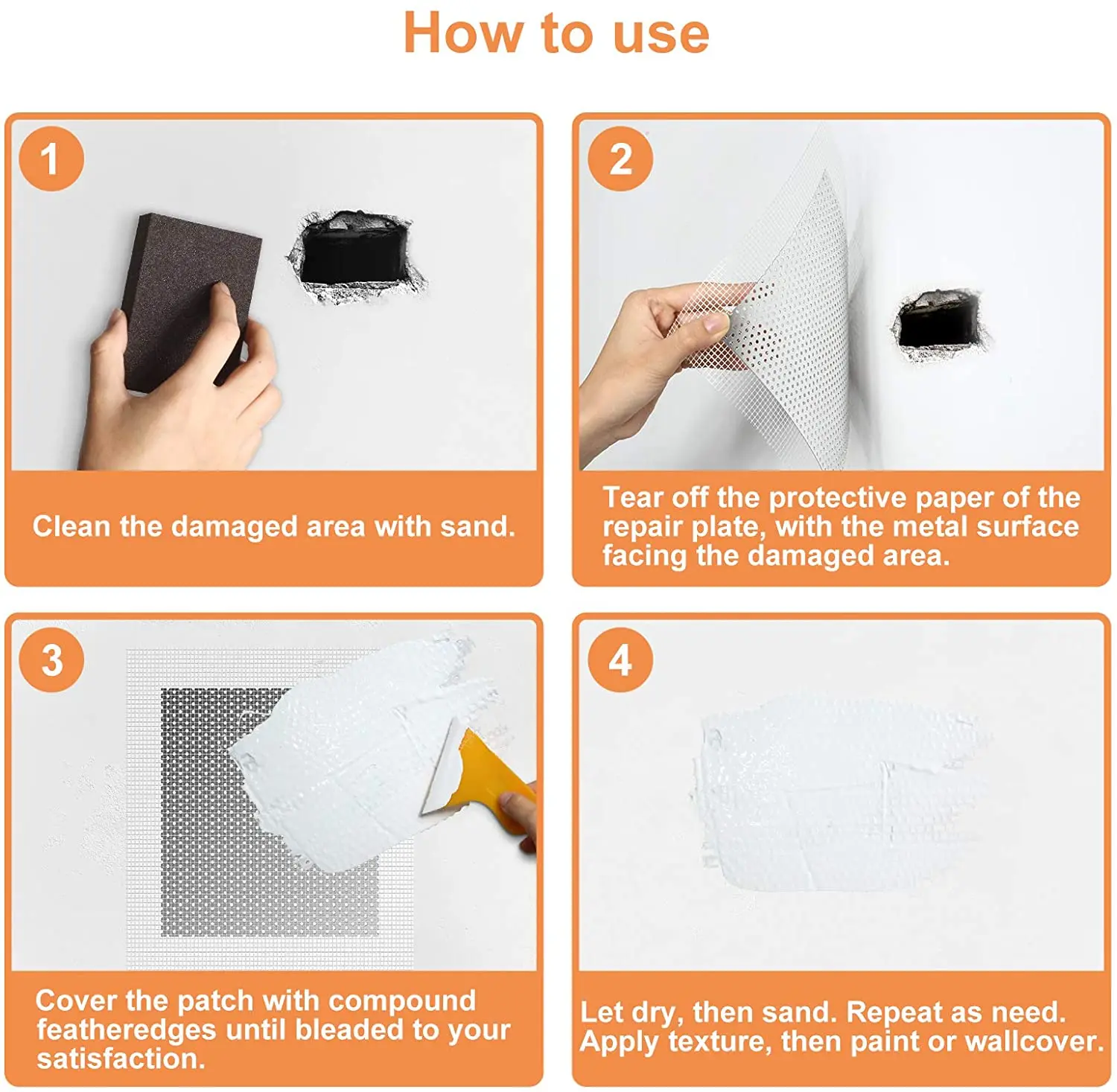 How to use

1

Clean the damaged area with sand.

2

Tear off the protective paper of the repair plate, with the metal surface facing the damaged area.

3

Cover the patch with compound featheredges until bleaded to your satisfaction.

4

Let dry, then sand. Repeat as need. Apply texture, then paint or wallcover.