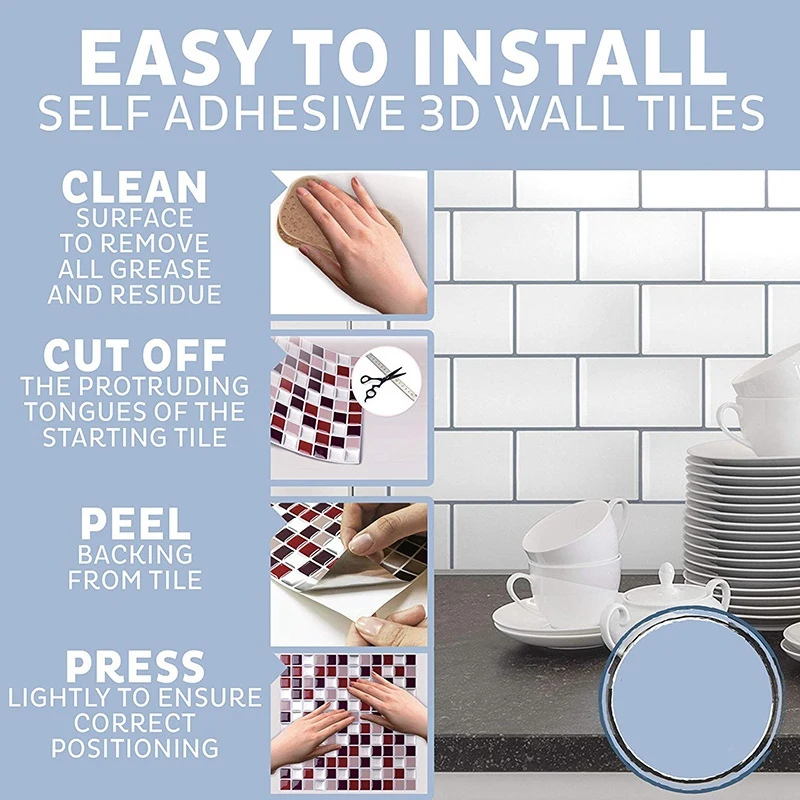 EASY TO INSTALL
SELF ADHESIVE 3D WALL TILES

CLEAN
SURFACE TO REMOVE ALL GREASE AND RESIDUE

CUT OFF
THE PROTRUDING TONGUES OF THE STARTING TILE

PEEL
BACKING FROM TILE

PRESS
LIGHTLY TO ENSURE CORRECT POSITIONING