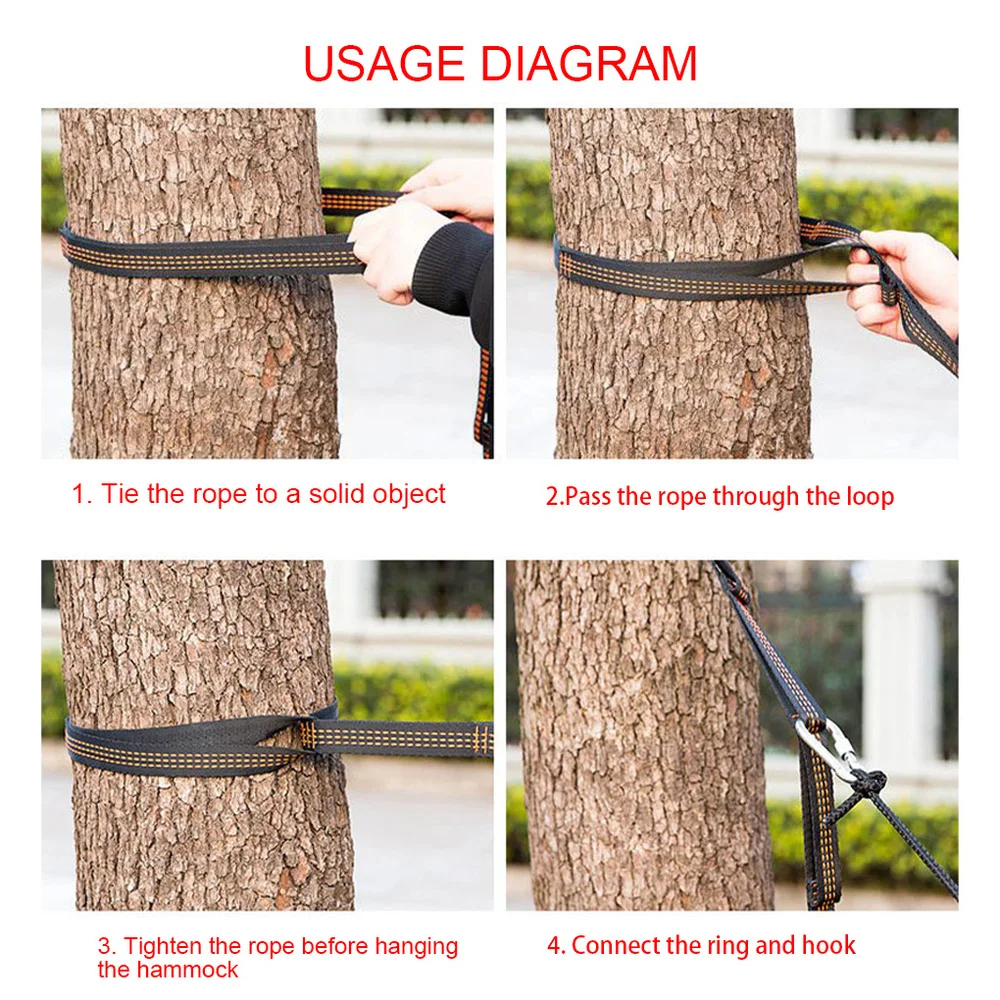 USAGE DIAGRAM

1. Tie the rope to a solid object

2.Pass the rope through the loop

3. Tighten the rope before hanging the hammock

4. Connect the ring and hook