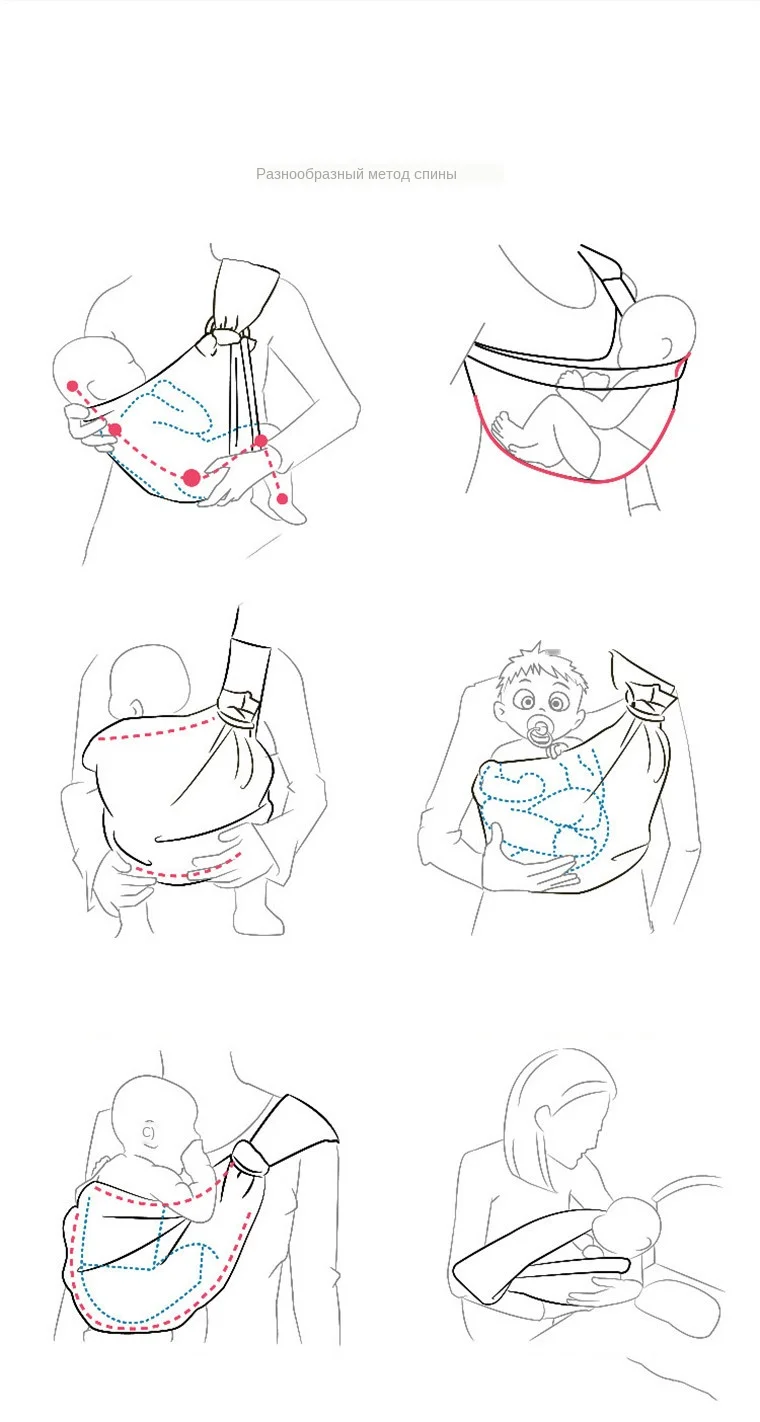 Разнообразный метод спины