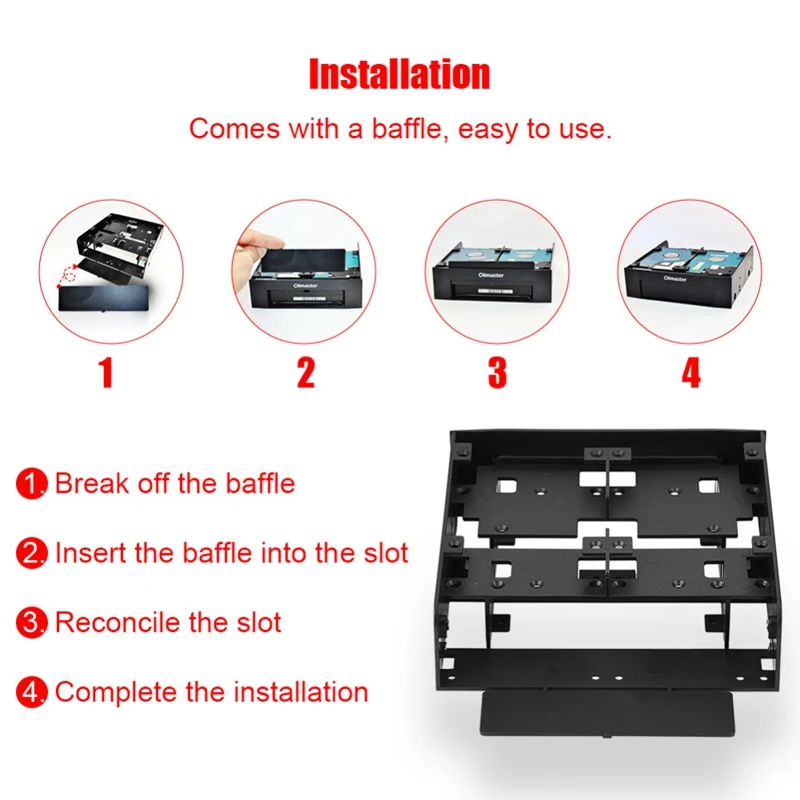 Installation

Comes with a baffle, easy to use.

Olmaster

Olmaster

Olmaster

1

2

3

4

1. Break off the baffle

2. Insert the baffle into the slot

3. Reconcile the slot

4. Complete the installation