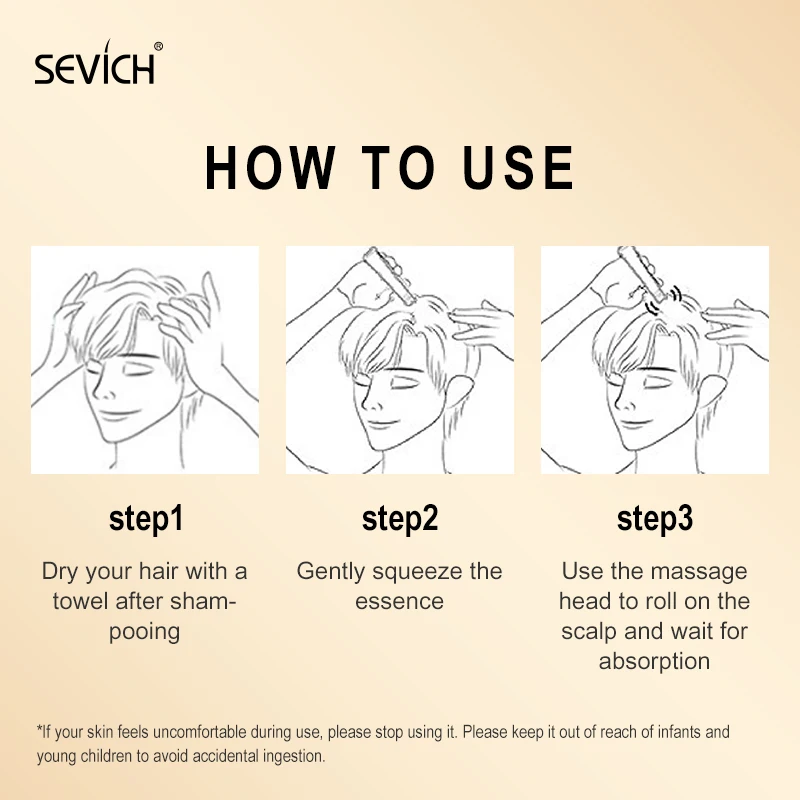 SEVICH®

HOW TO USE

step1

Dry your hair with a towel after shampooing

step2

Gently squeeze the essence

step3

Use the massage head to roll on the scalp and wait for absorption

*If your skin feels uncomfortable during use, please stop using it. Please keep it out of reach of infants and young children to avoid accidental ingestion.