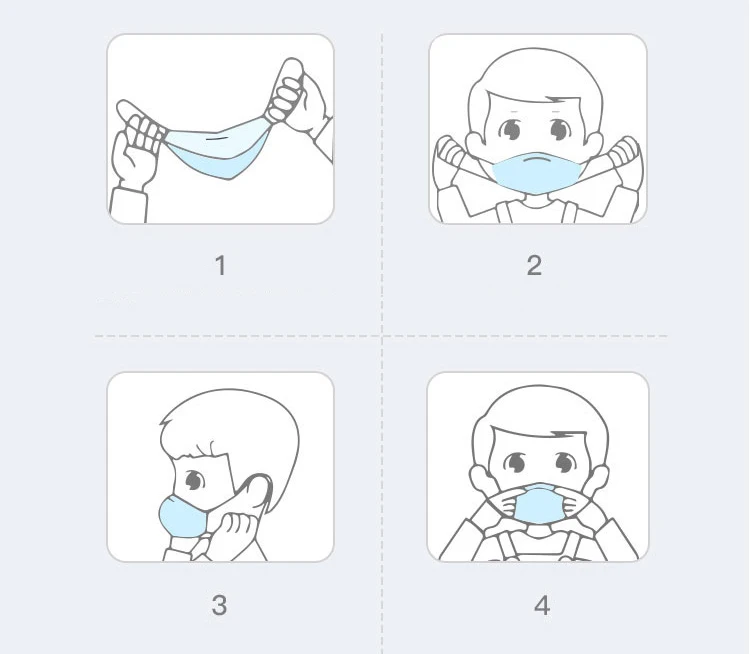 1

2

3

4