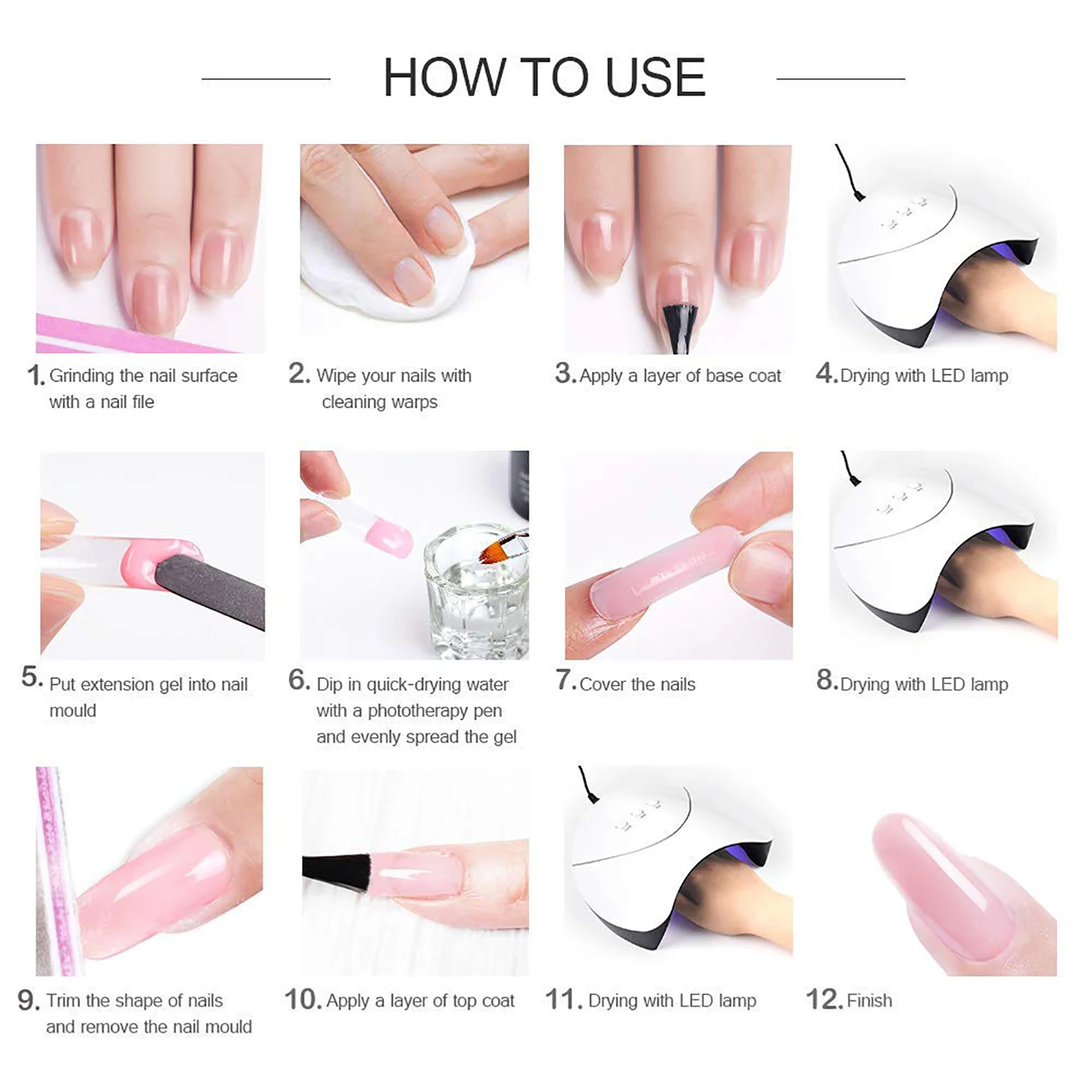 HOW TO USE

1. Grinding the nail surface with a nail file

2. Wipe your nails with cleaning warps

3. Apply a layer of base coat

4. Drying with LED lamp

5. Put extension gel into nail mould

6. Dip in quick-drying water with a phototherapy pen and evenly spread the gel

7. Cover the nails

8. Drying with LED lamp

9. Trim the shape of nails and remove the nail mould

10. Apply a layer of top coat

11. Drying with LED lamp

12. Finish