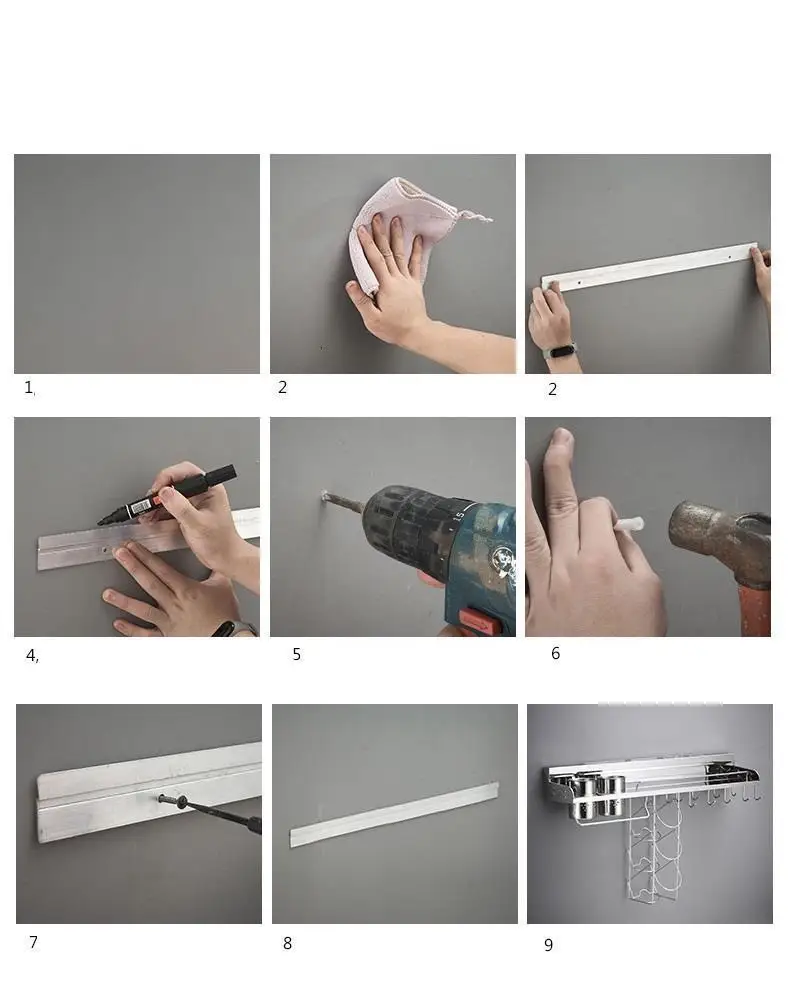 1,

2

2

4,

5

6

7

8

9