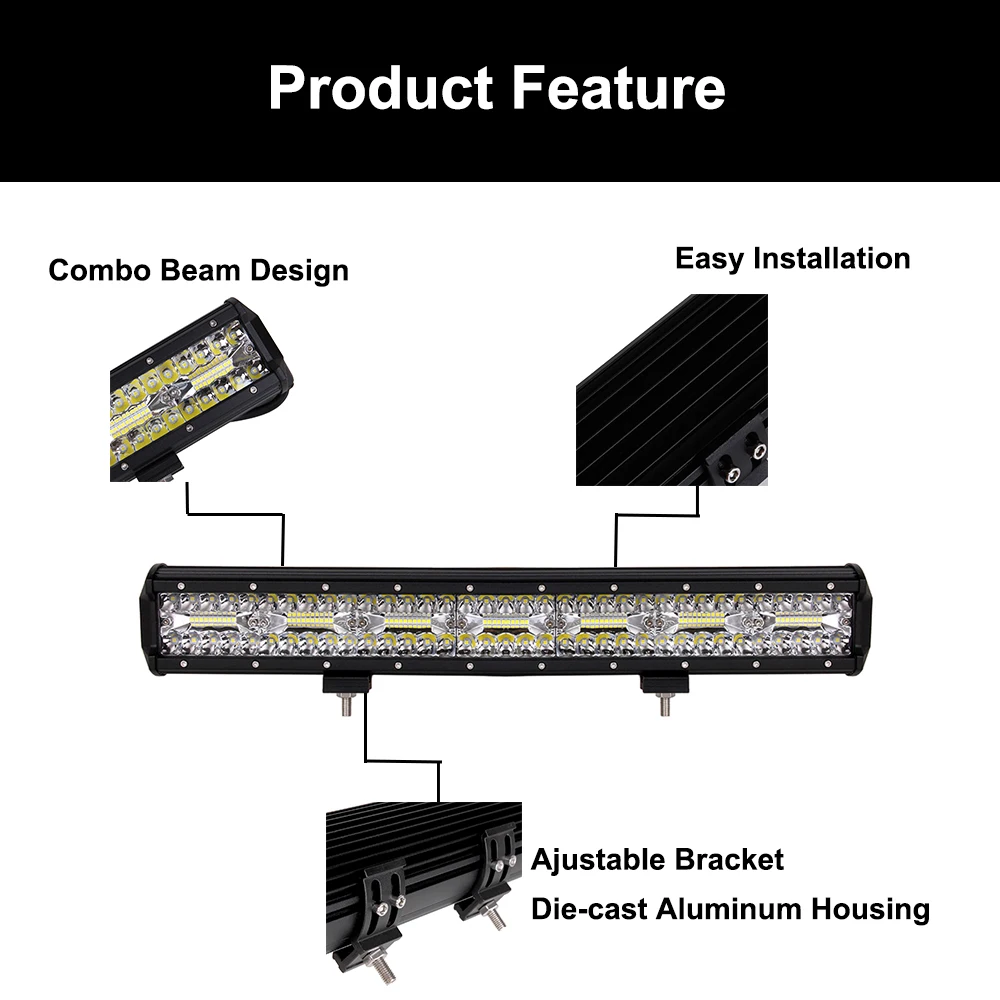 Product Feature

Combo Beam Design

Easy Installation

Ajustable Bracket

Die-cast Aluminum Housing