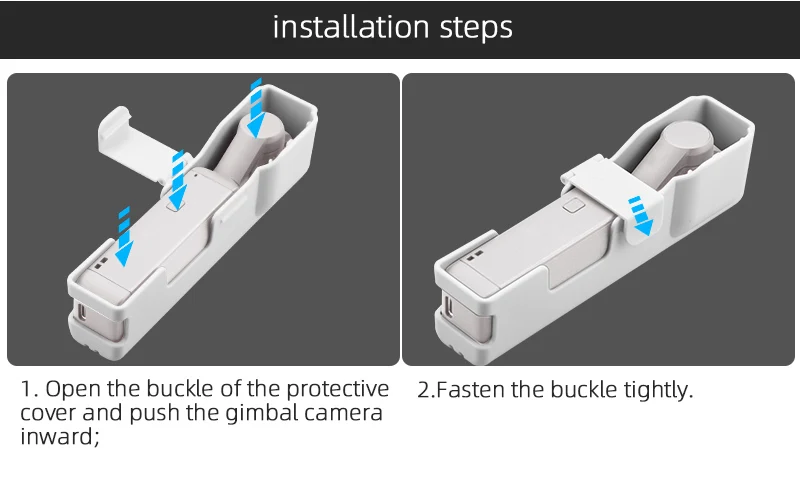 installation steps

1. Open the buckle of the protective cover and push the gimbal camera inward;

2.Fasten the buckle tightly.