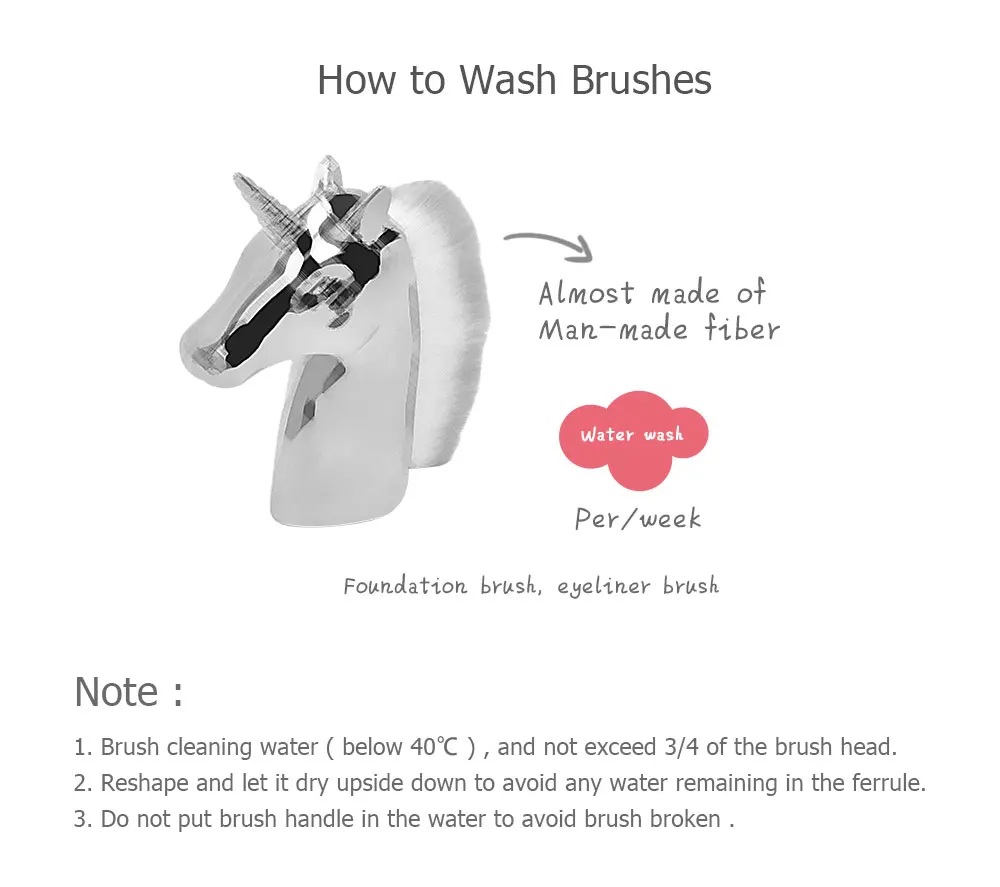 How to Wash Brushes

Almost made of Man-made fiber

Water wash

Per/week

Foundation brush, eyeliner brush

Note :

1. Brush cleaning water ( below 40℃ ) , and not exceed 3/4 of the brush head.
2. Reshape and let it dry upside down to avoid any water remaining in the ferrule.
3. Do not put brush handle in the water to avoid brush broken .