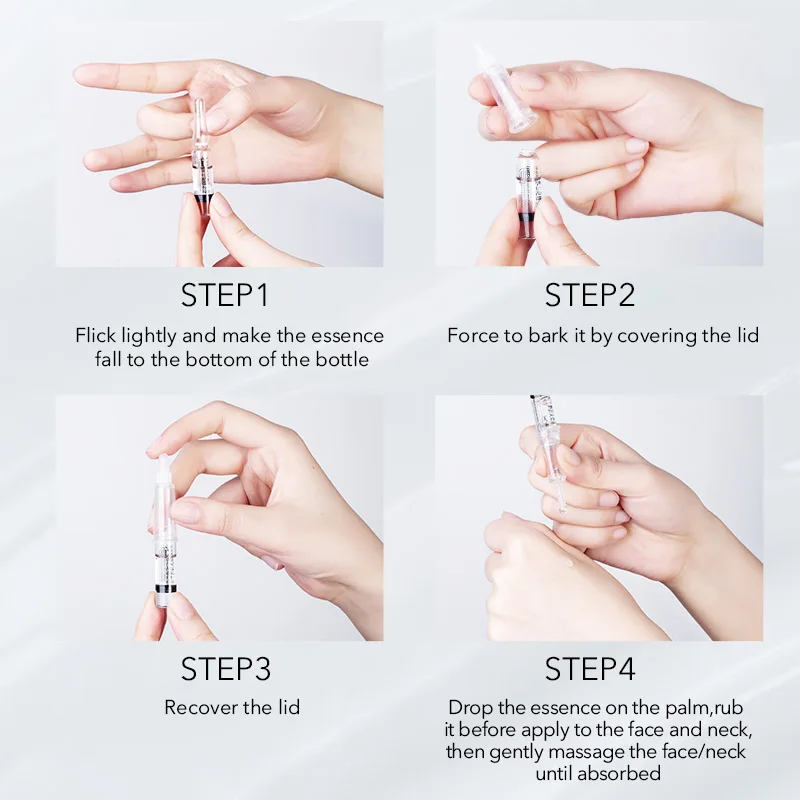 STEP1

Flick lightly and make the essence fall to the bottom of the bottle

STEP2

Force to bark it by covering the lid

STEP3

Recover the lid

STEP4

Drop the essence on the palm,rub it before apply to the face and neck, then gently massage the face/neck until absorbed