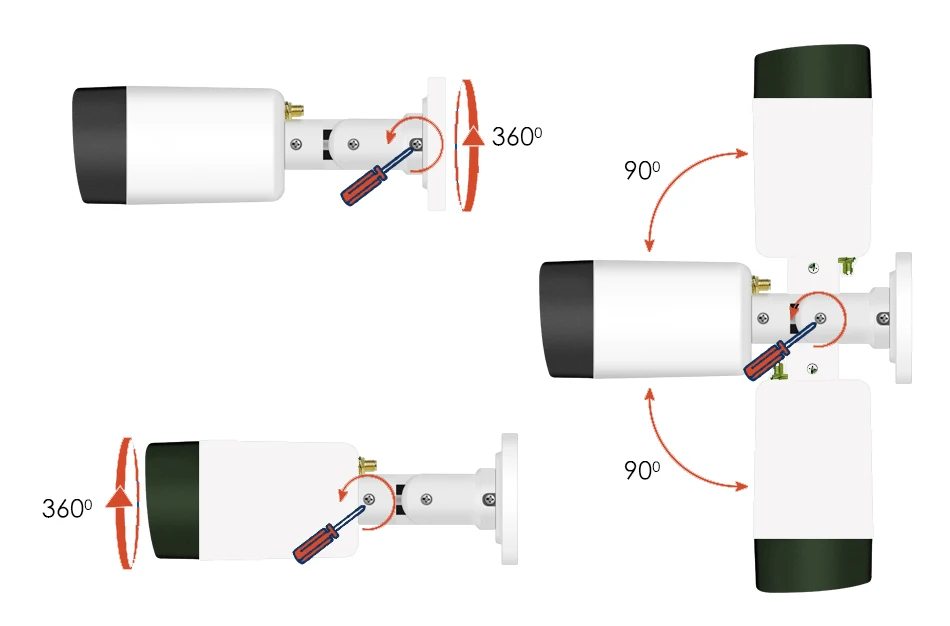 $360^0$

$90^0$

$90^0$

$360^0$