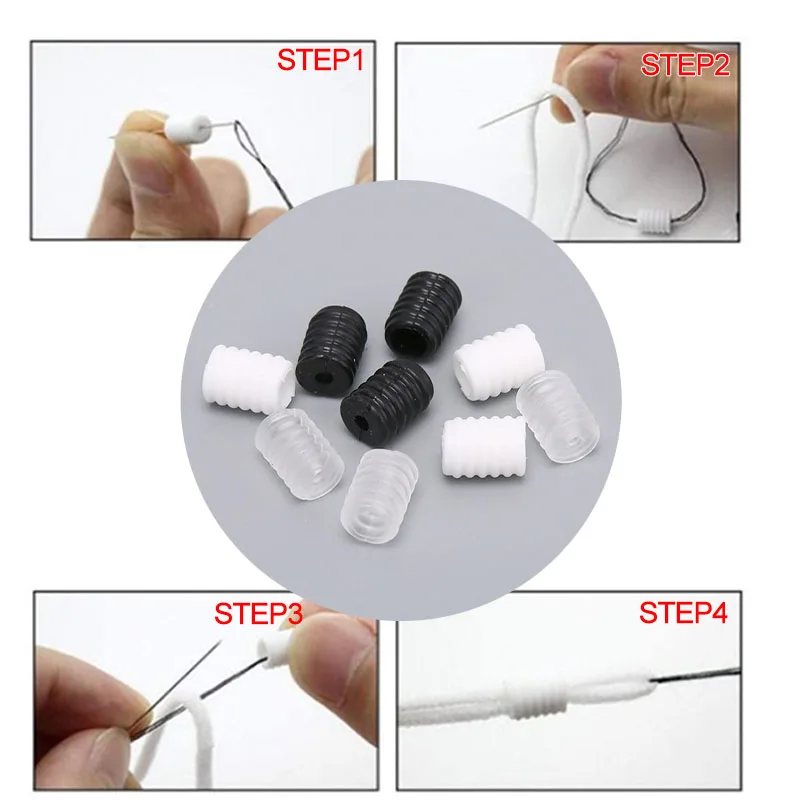 STEP1

STEP2

STEP3

STEP4