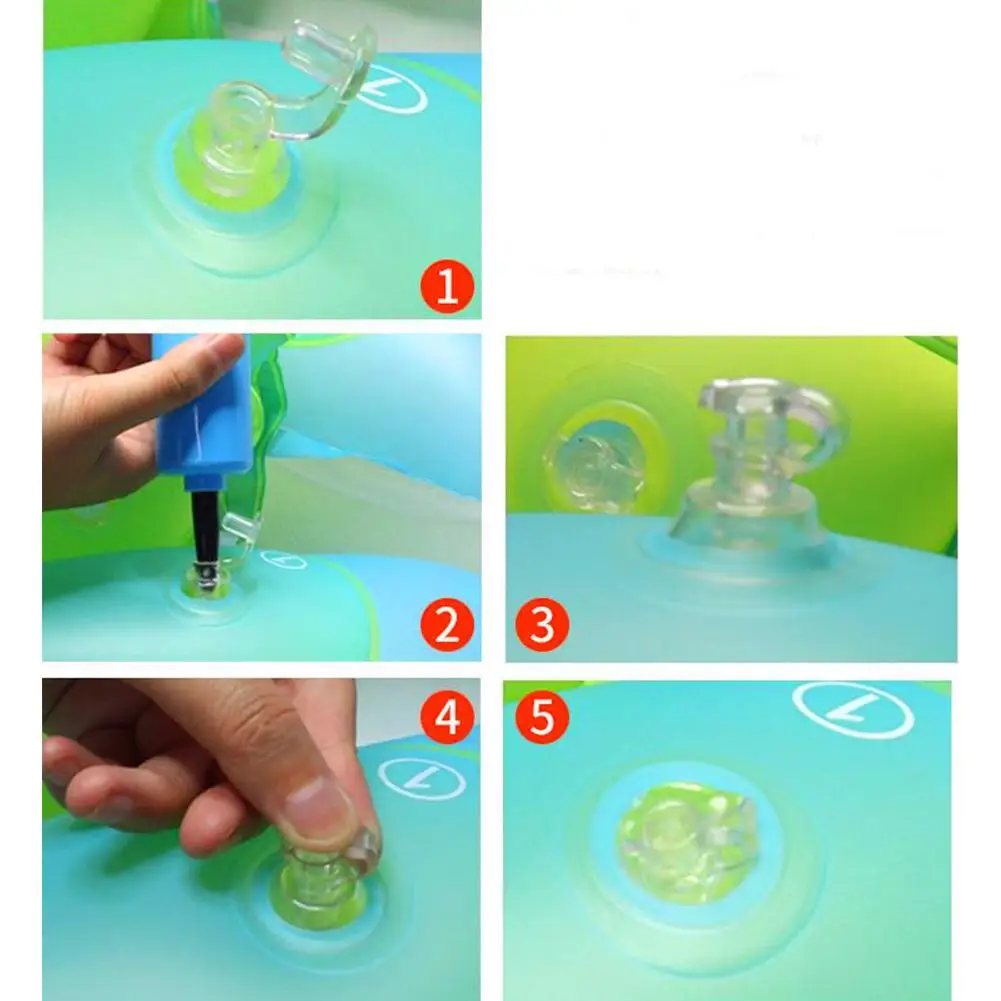 1

2

3

4

5