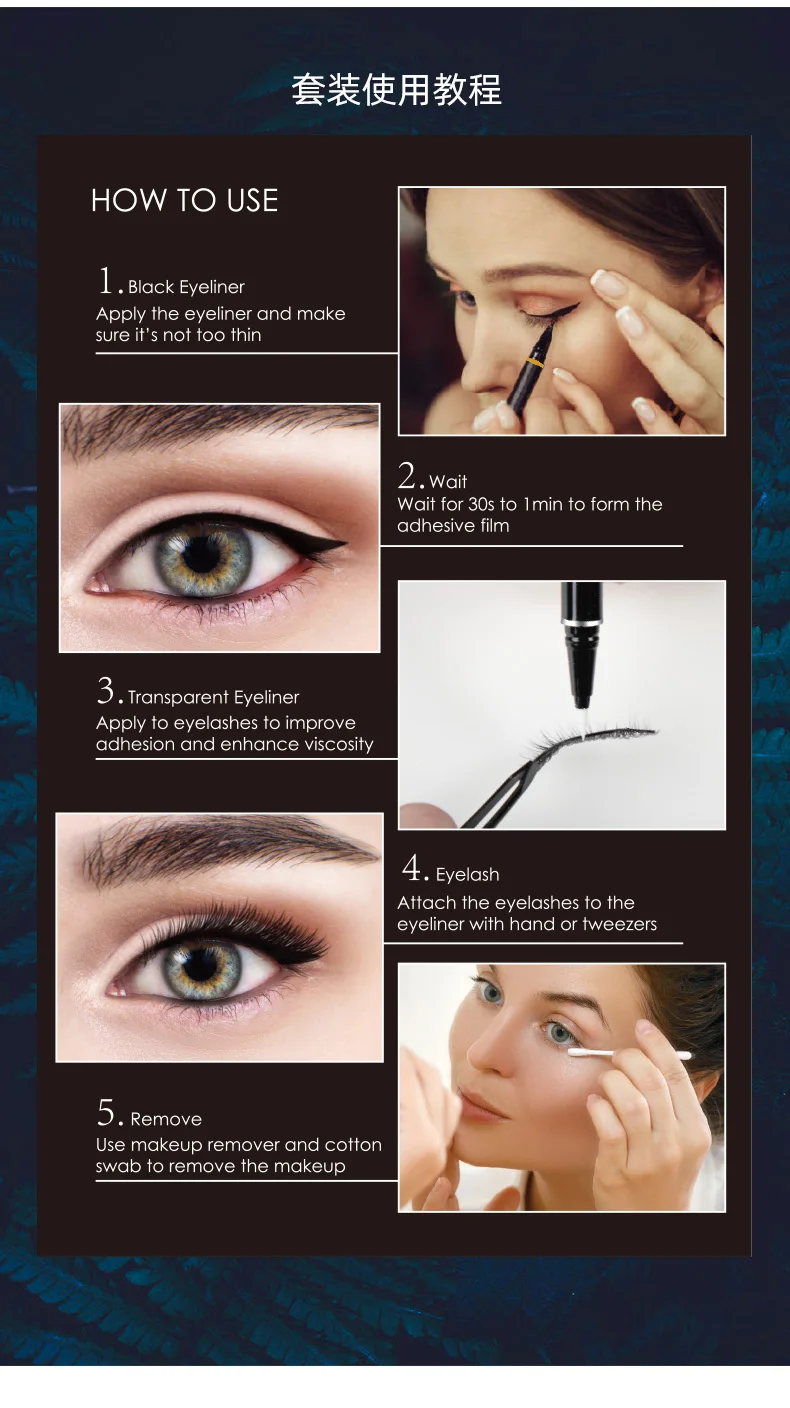 套装使用教程

HOW TO USE

1. Black Eyeliner
Apply the eyeliner and make sure it's not too thin

2. Wait
Wait for 30s to 1min to form the adhesive film

3. Transparent Eyeliner
Apply to eyelashes to improve adhesion and enhance viscosity

4. Eyelash
Attach the eyelashes to the eyeliner with hand or tweezers

5. Remove
Use makeup remover and cotton swab to remove the makeup