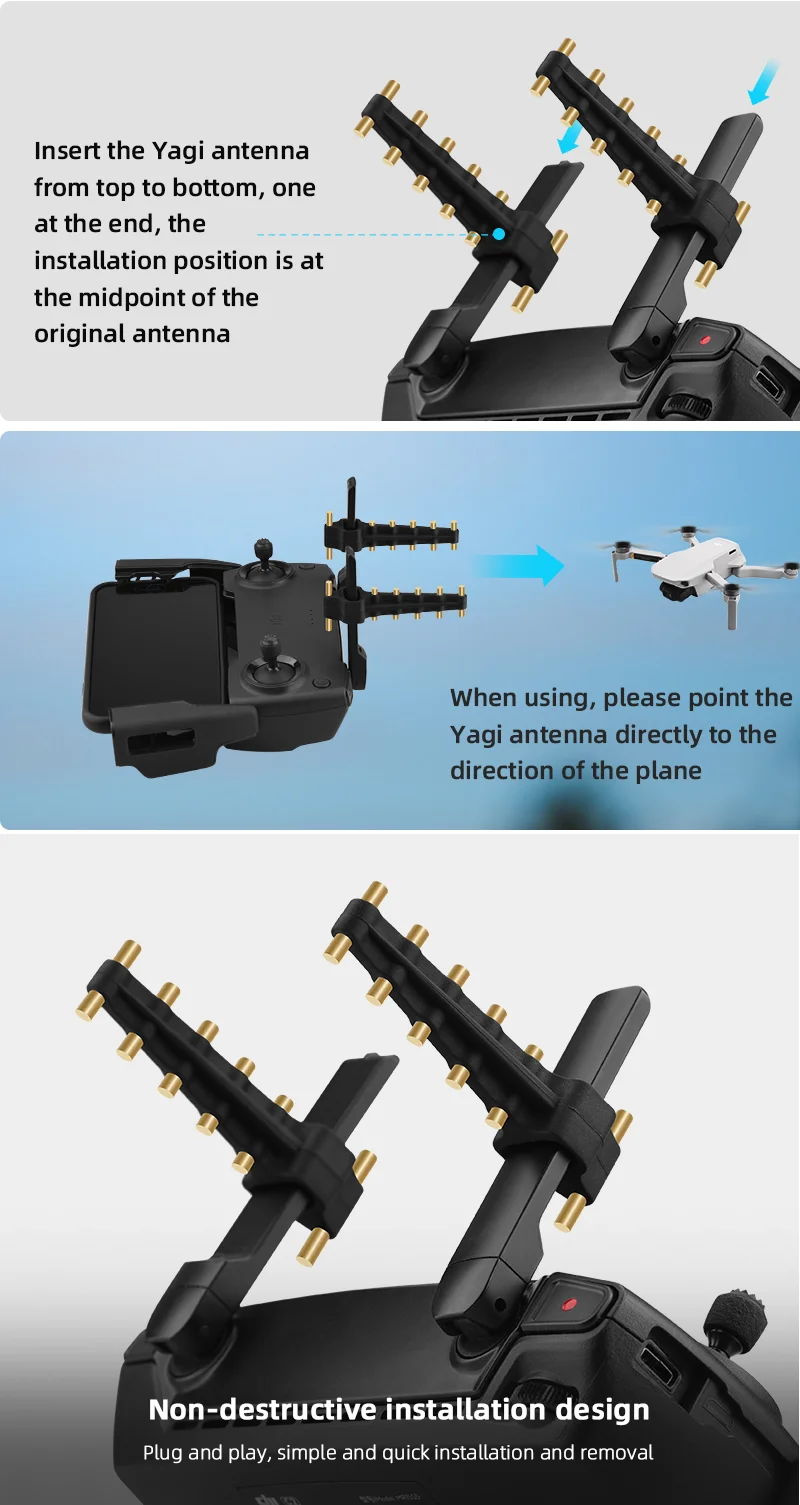 Insert the Yagi antenna from top to bottom, one at the end, the installation position is at the midpoint of the original antenna

When using, please point the Yagi antenna directly to the direction of the plane

Non-destructive installation design

Plug and play, simple and quick installation and removal