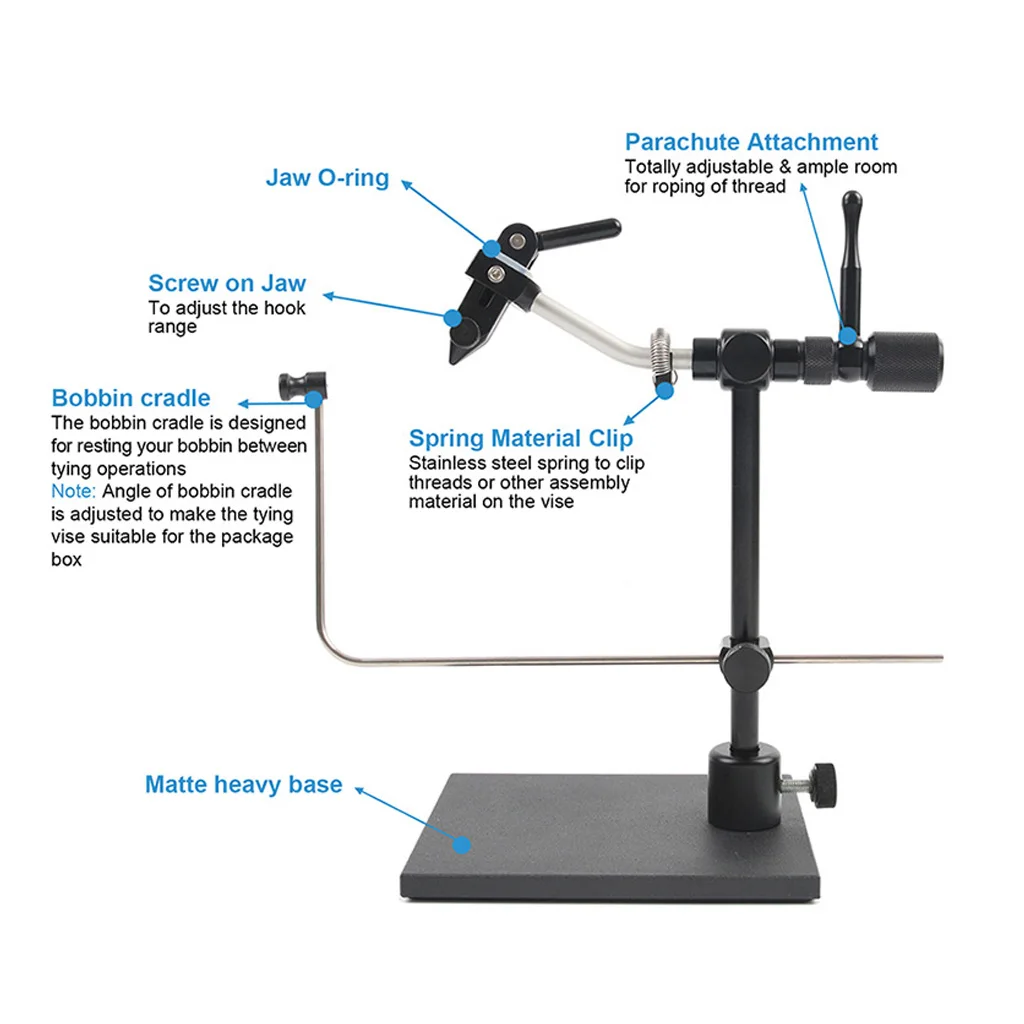 Parachute Attachment
Totally adjustable & ample room for roping of thread

Jaw O-ring

Screw on Jaw
To adjust the hook range

Bobbin cradle
The bobbin cradle is designed for resting your bobbin between tying operations
Note: Angle of bobbin cradle is adjusted to make the tying vise suitable for the package box

Spring Material Clip
Stainless steel spring to clip threads or other assembly material on the vise

Matte heavy base