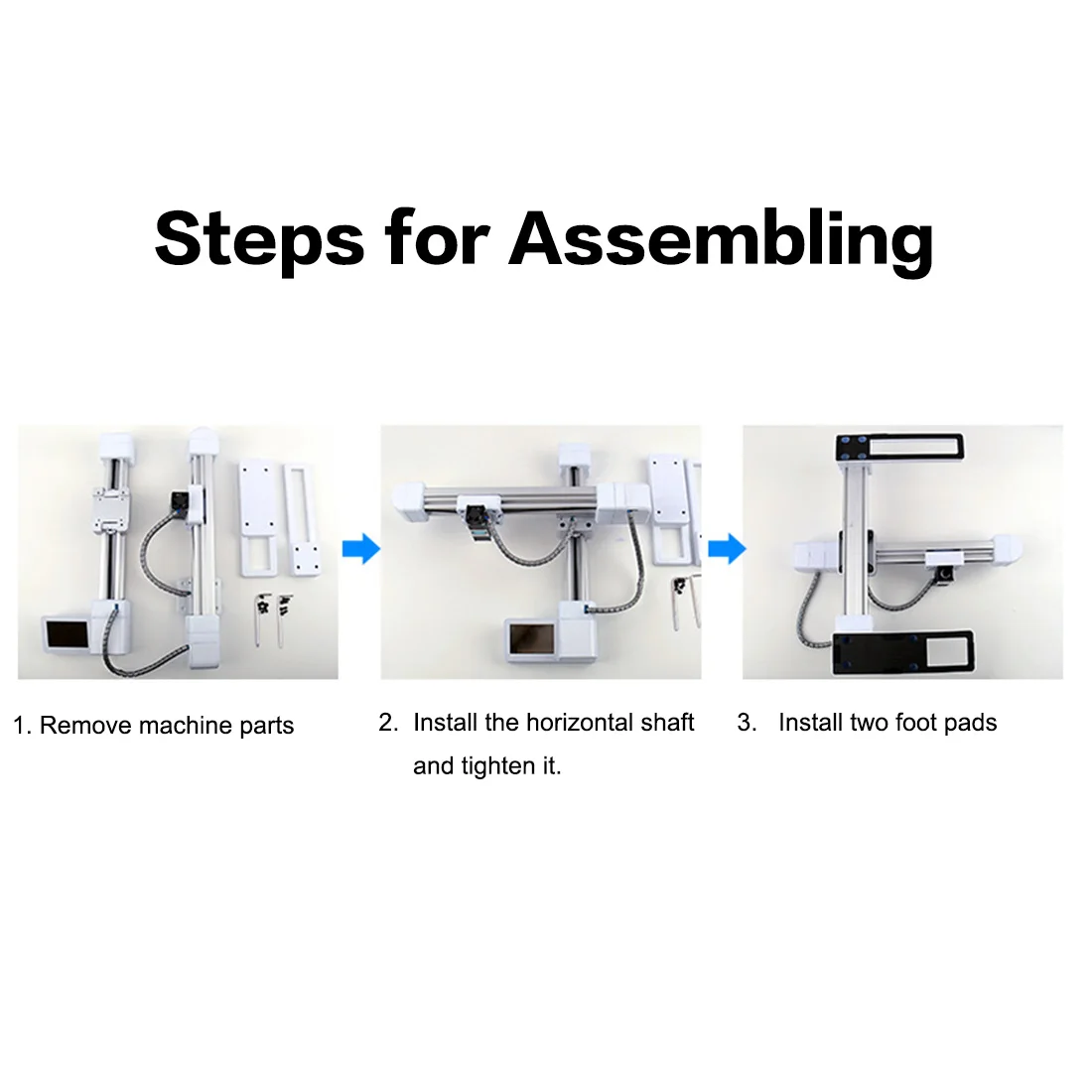 Steps for Assembling

1. Remove machine parts

2. Install the horizontal shaft and tighten it.

3. Install two foot pads