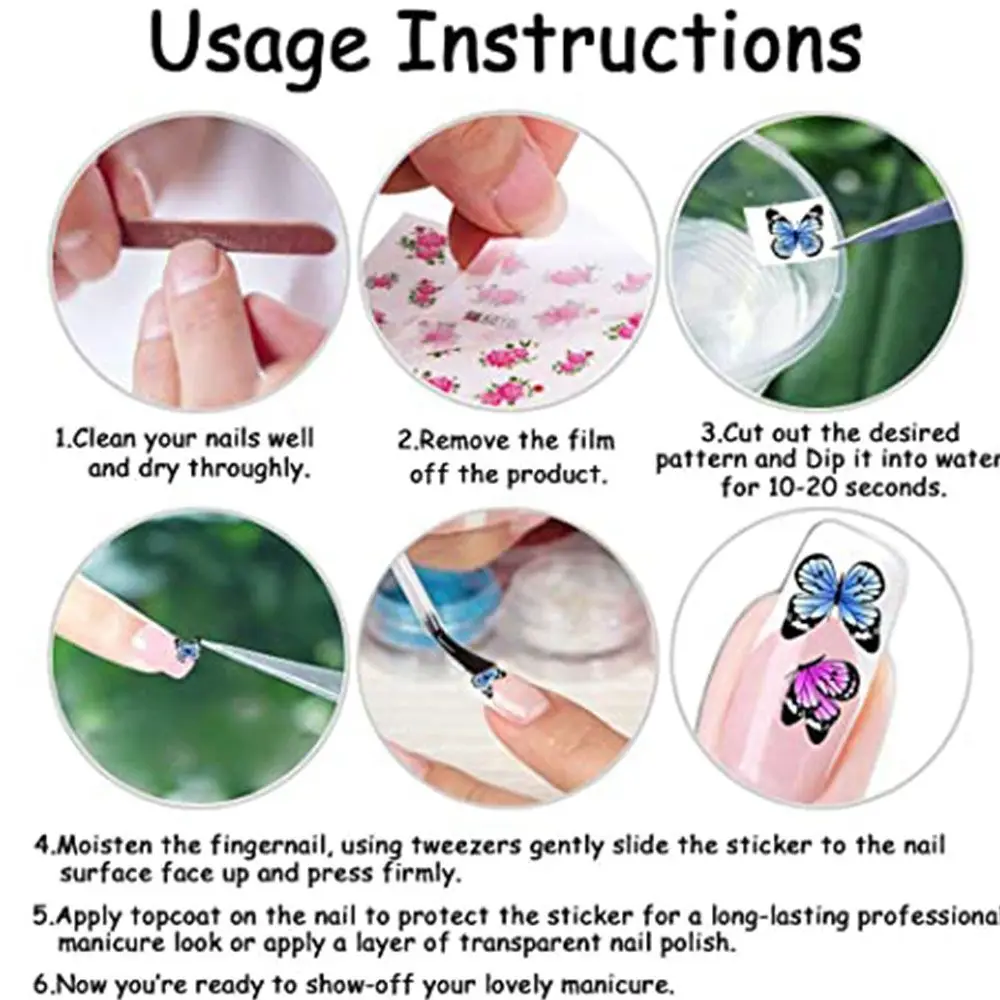 Usage Instructions

1.Clean your nails well and dry throughly.

2.Remove the film off the product.

3.Cut out the desired pattern and Dip it into water for 10-20 seconds.

4.Moisten the fingernail, using tweezers gently slide the sticker to the nail surface face up and press firmly.

5.Apply topcoat on the nail to protect the sticker for a long-lasting professional manicure look or apply a layer of transparent nail polish.

6.Now you're ready to show-off your lovely manicure.