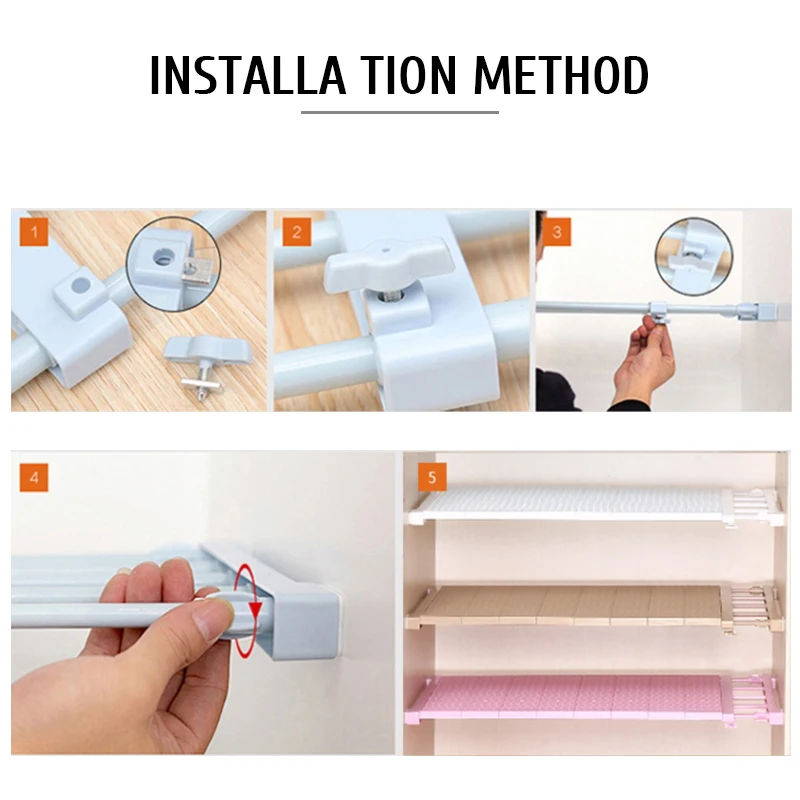 INSTALLA TION METHOD

1

2

3

4

5