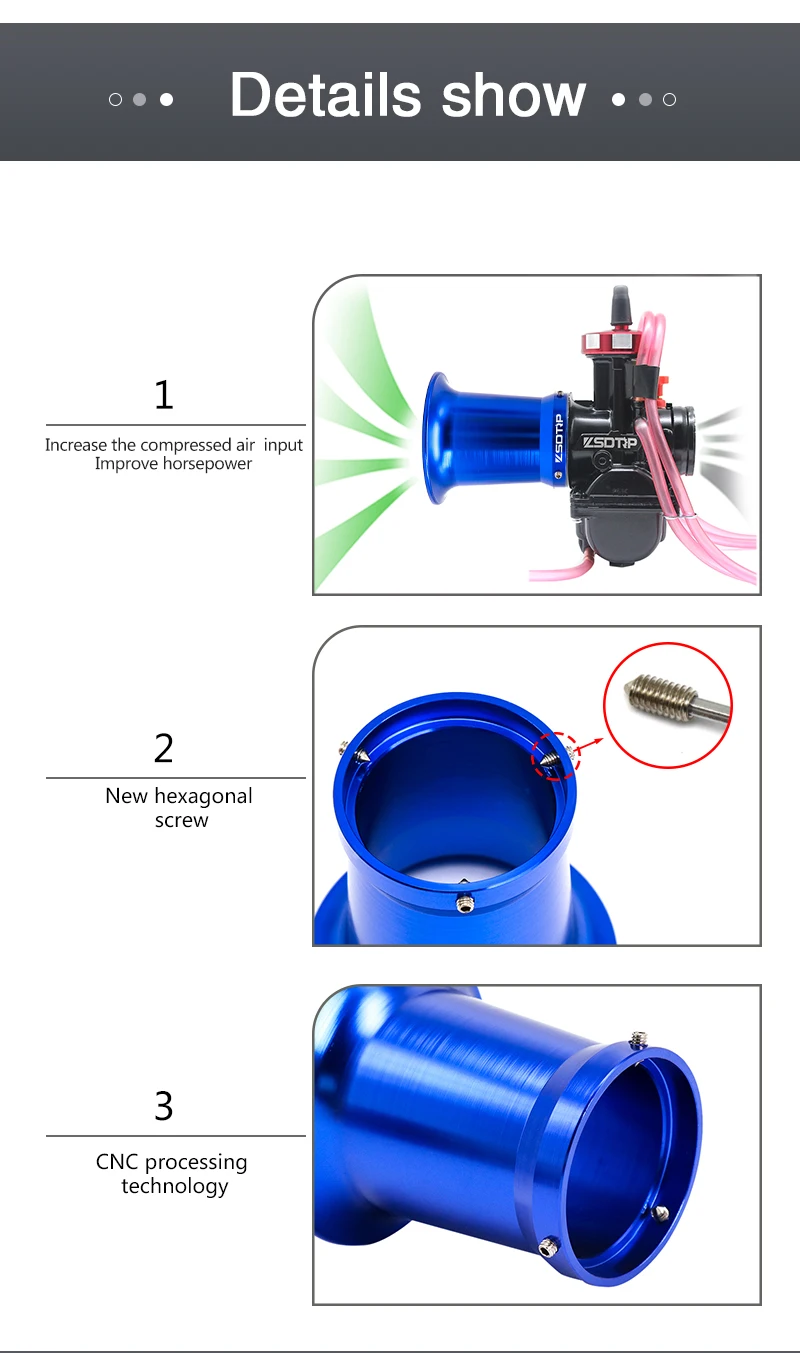 Details show

1

Increase the compressed air input
Improve horsepower

ZSDTRP

2

New hexagonal screw

3

CNC processing technology