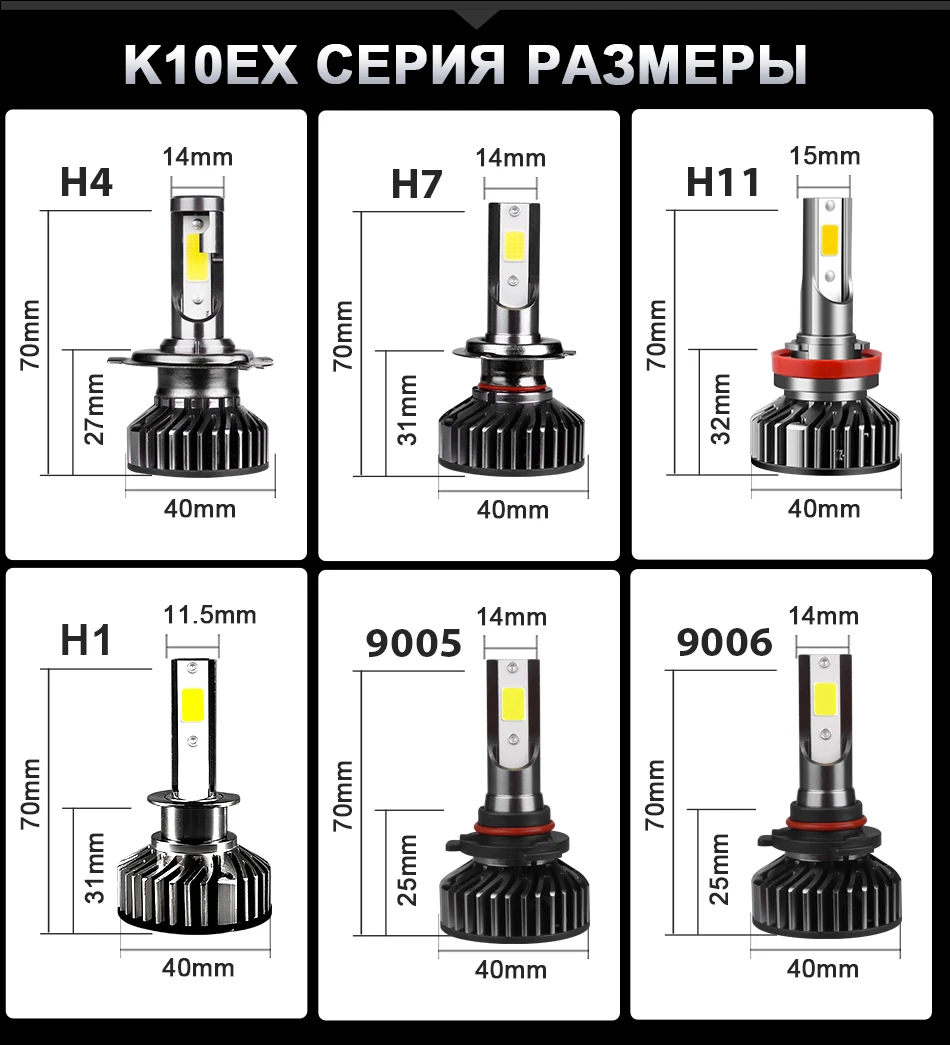 K10EX СЕРИЯ РАЗМЕРЫ

H4
14mm
70mm
27mm
40mm

H7
14mm
70mm
31mm
40mm

H11
15mm
70mm
32mm
40mm

H1
11.5mm
70mm
31mm
40mm

9005
14mm
70mm
25mm
40mm

9006
14mm
70mm
25mm
40mm