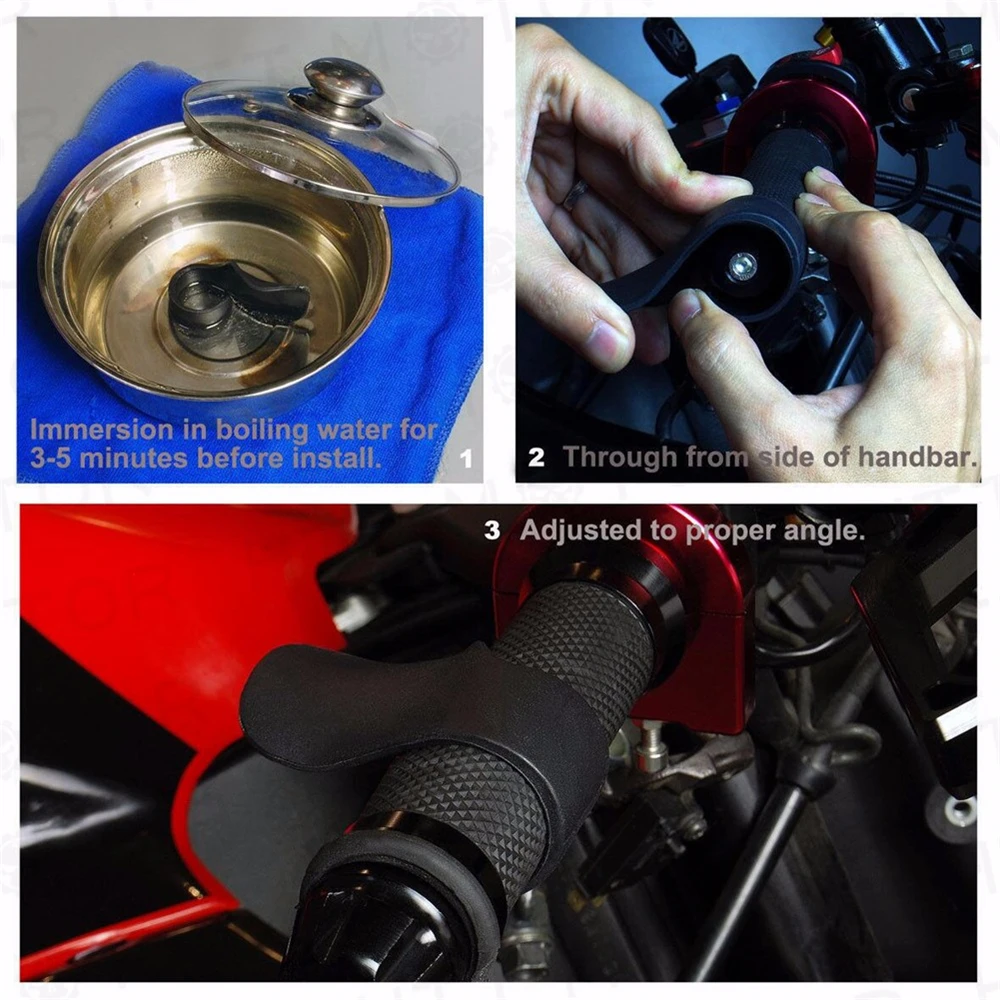 Immersion in boiling water for 3-5 minutes before install. 1

2 Through from side of handbar.

3 Adjusted to proper angle.