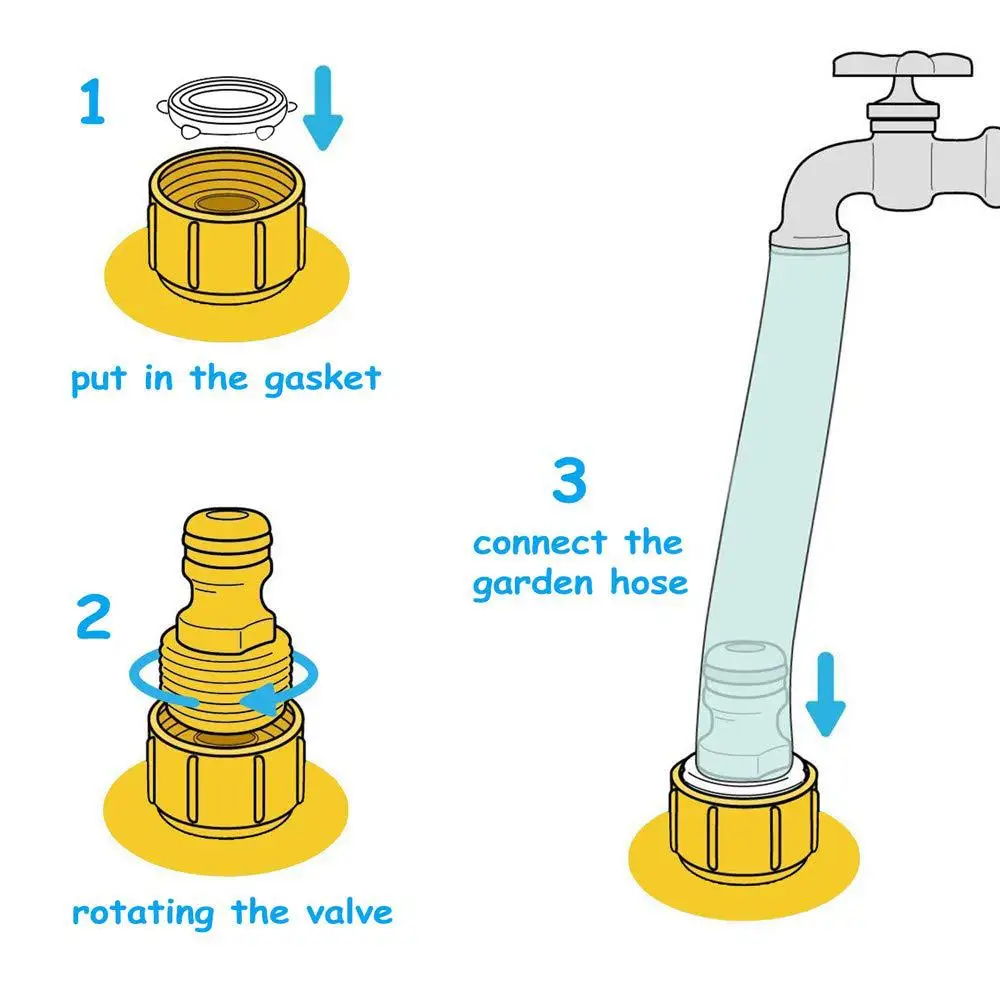 1

put in the gasket

2

rotating the valve

3

connect the garden hose